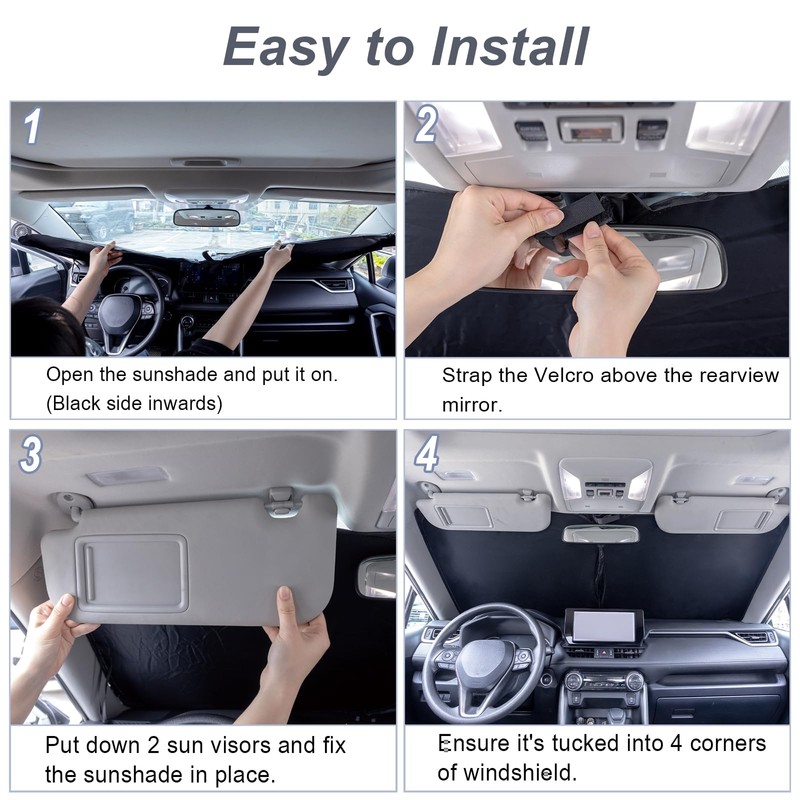 Easy to Install

1

Open the sunshade and put it on. (Black side inwards)

2

Strap the Velcro above the rearview mirror.

3

Put down 2 sun visors and fix the sunshade in place.

4

Ensure it's tucked into 4 corners of windshield.