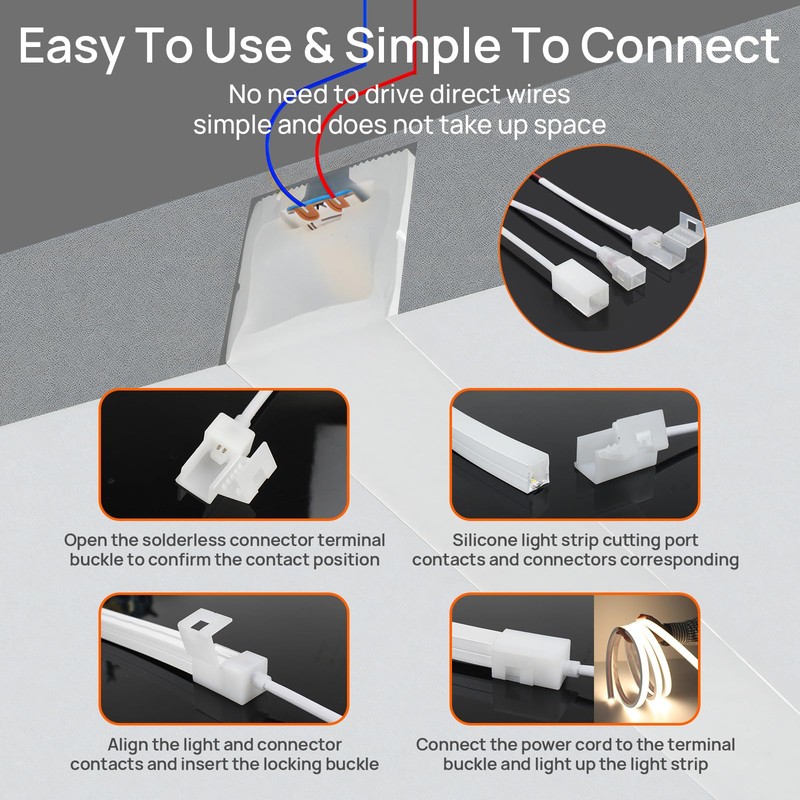 Easy To Use & Simple To Connect

No need to drive direct wires
simple and does not take up space

Open the solderless connector terminal buckle to confirm the contact position

Silicone light strip cutting port contacts and connectors corresponding

Align the light and connector contacts and insert the locking buckle

Connect the power cord to the terminal buckle and light up the light strip