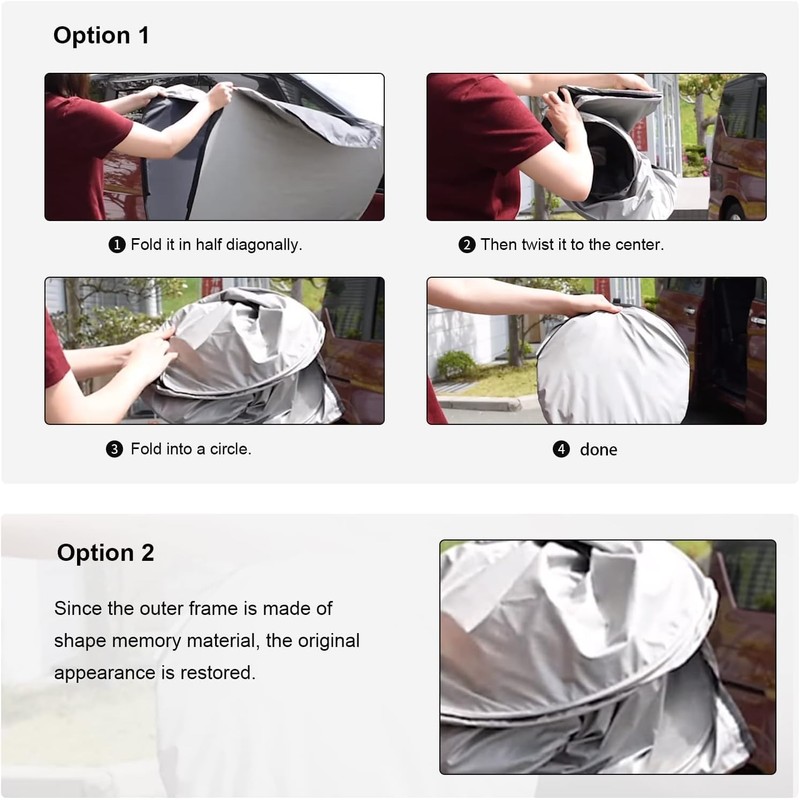 Option 1

❶ Fold it in half diagonally.

❷ Then twist it to the center.

❸ Fold into a circle.

❹ done

Option 2

Since the outer frame is made of shape memory material, the original appearance is restored.