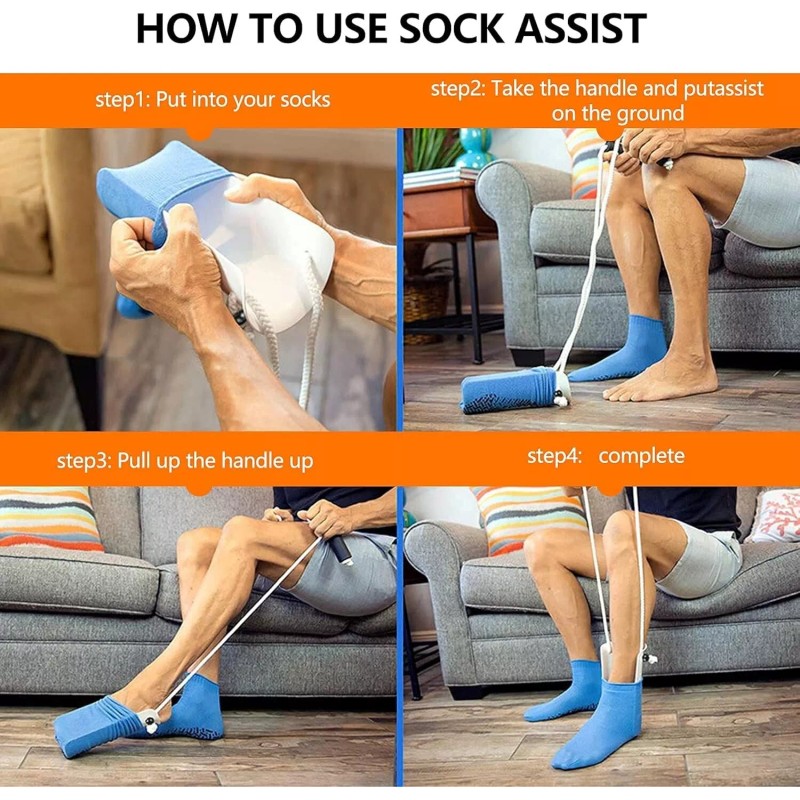 HOW TO USE SOCK ASSIST

step1: Put into your socks

step2: Take the handle and putassist on the ground

step3: Pull up the handle up

step4: complete