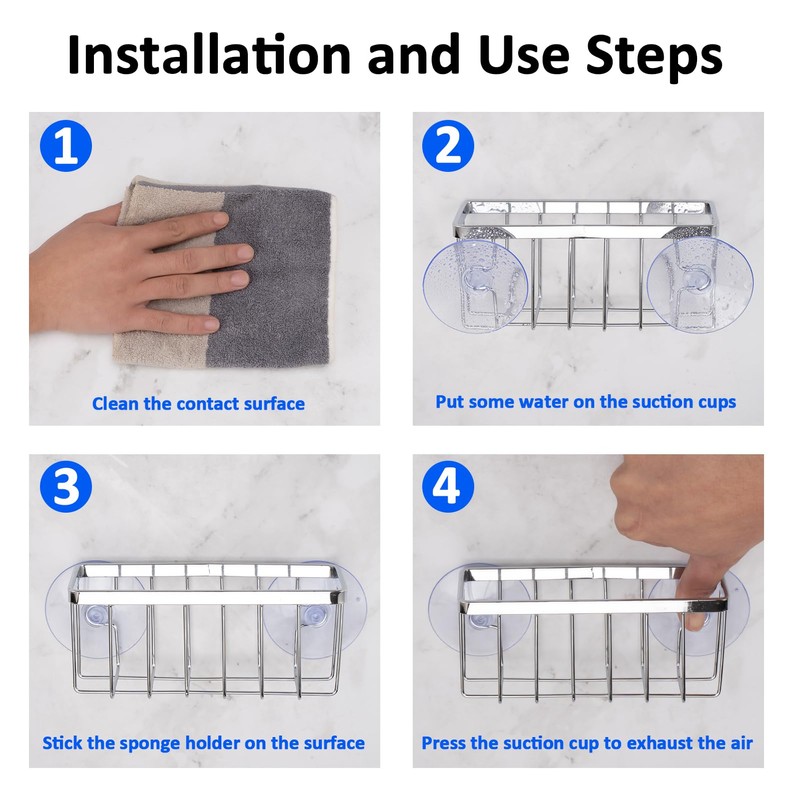 Installation and Use Steps

1

Clean the contact surface

2

Put some water on the suction cups

3

Stick the sponge holder on the surface

4

Press the suction cup to exhaust the air