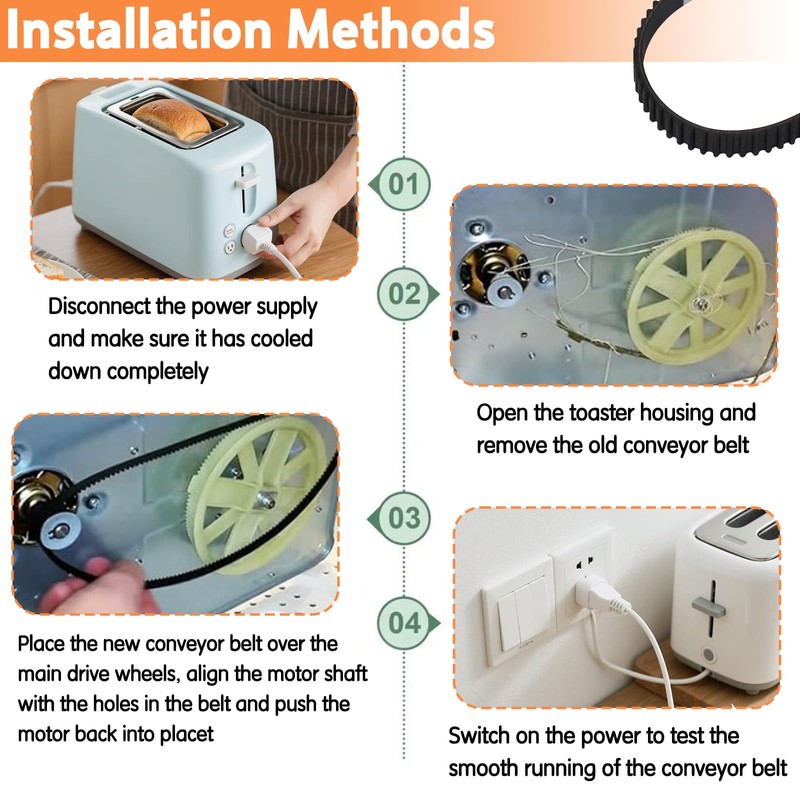 Installation Methods

01

Disconnect the power supply and make sure it has cooled down completely

02

Open the toaster housing and remove the old conveyor belt

03

Place the new conveyor belt over the main drive wheels, align the motor shaft with the holes in the belt and push the motor back into placet

04

Switch on the power to test the smooth running of the conveyor belt