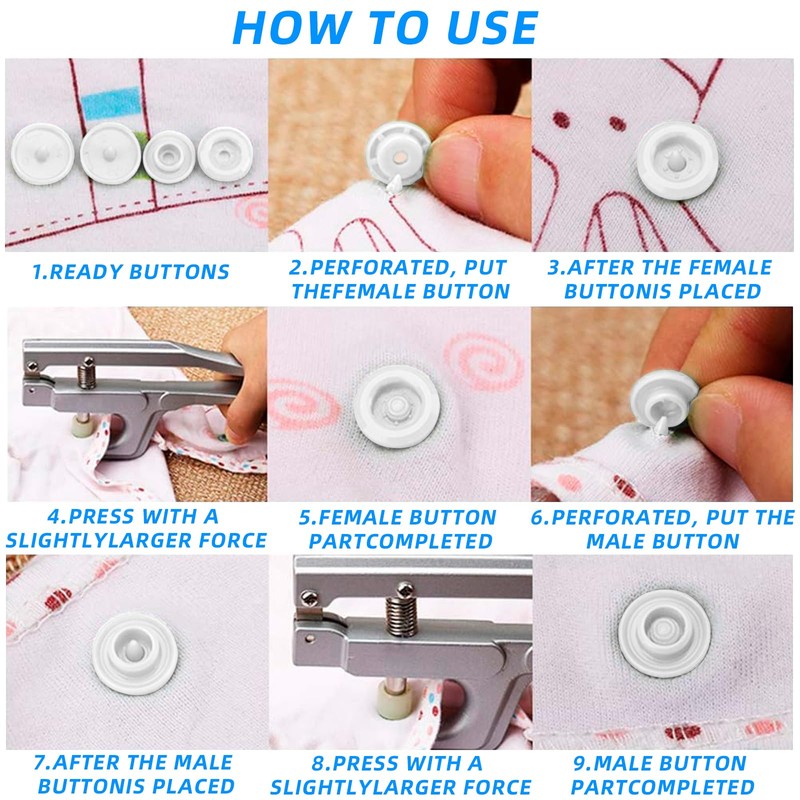 HOW TO USE

1.READY BUTTONS

2.PERFORATED, PUT THEFEMALE BUTTON

3.AFTER THE FEMALE BUTTONIS PLACED

4.PRESS WITH A SLIGHTLYLARGER FORCE

5.FEMALE BUTTON PARTCOMPLETED

6.PERFORATED, PUT THE MALE BUTTON

7.AFTER THE MALE BUTTONIS PLACED

8.PRESS WITH A SLIGHTLYLARGER FORCE

9.MALE BUTTON PARTCOMPLETED