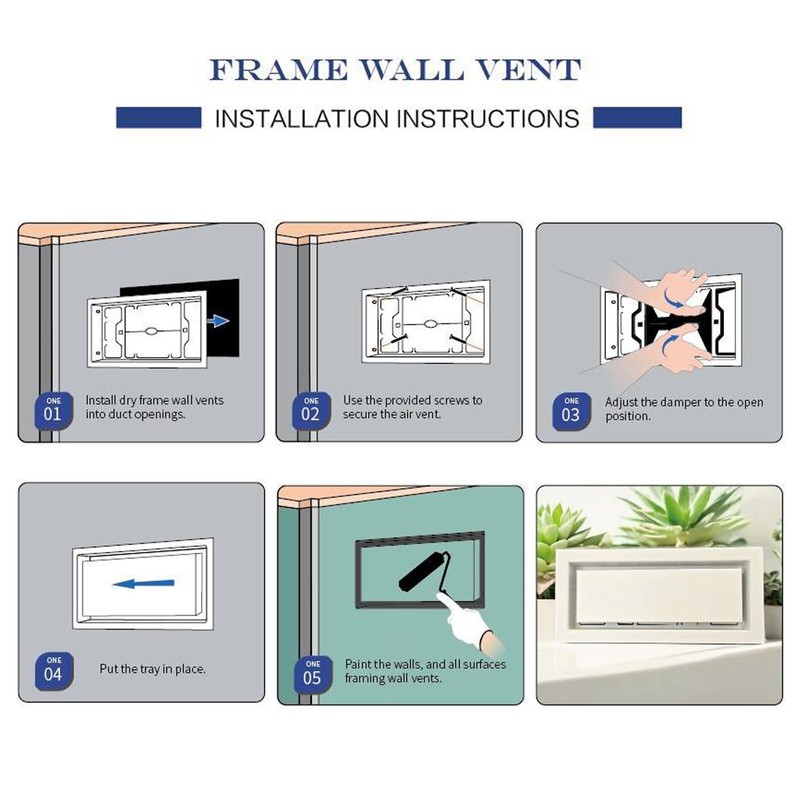 FRAME WALL VENT

INSTALLATION INSTRUCTIONS

ONE
01
Install dry frame wall vents into duct openings.

ONE
02
Use the provided screws to secure the air vent.

ONE
03
Adjust the damper to the open position.

ONE
04
Put the tray in place.

ONE
05
Paint the walls, and all surfaces framing wall vents.