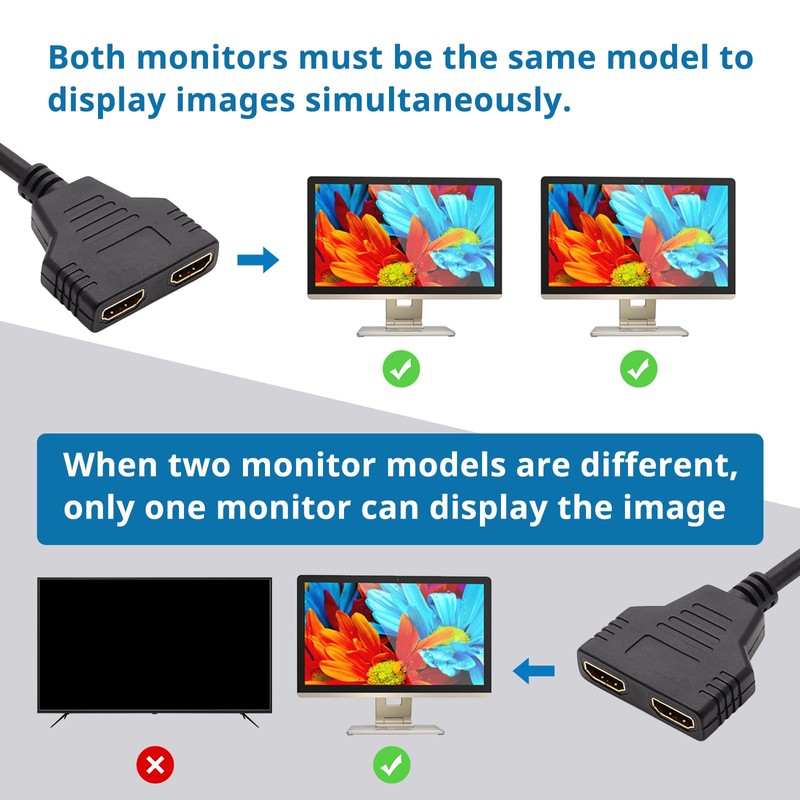 Both monitors must be the same model to display images simultaneously.

When two monitor models are different, only one monitor can display the image