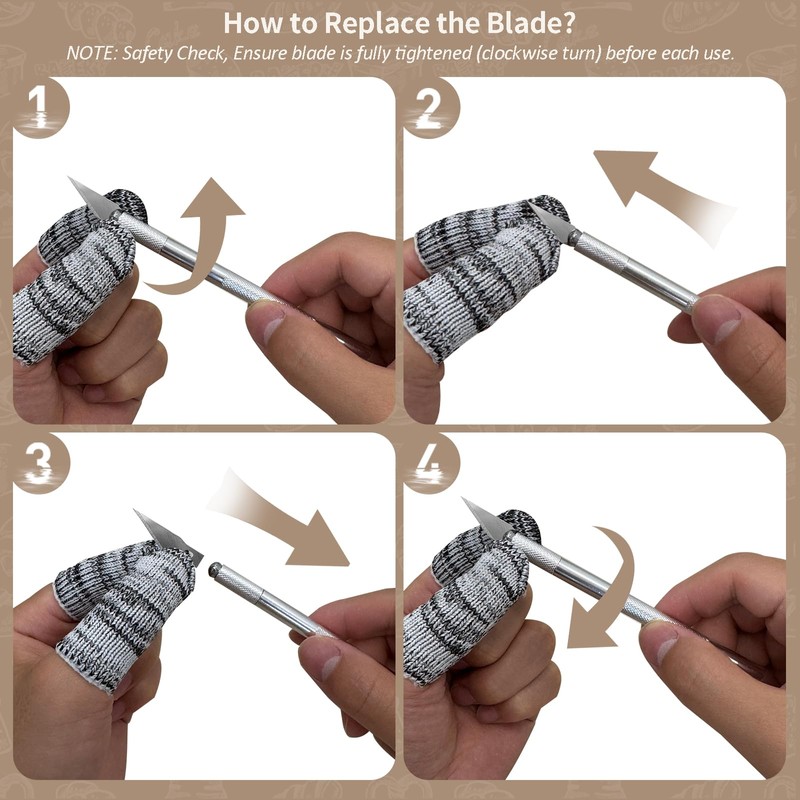 How to Replace the Blade?

NOTE: Safety Check, Ensure blade is fully tightened (clockwise turn) before each use.

1

2

3

4