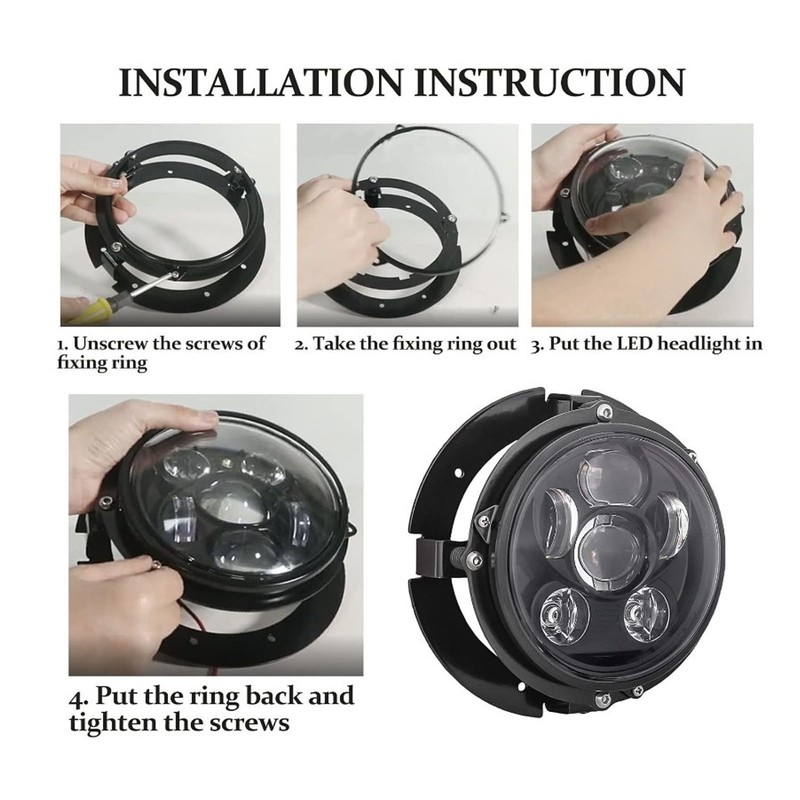 INSTALLATION INSTRUCTION

1. Unscrew the screws of fixing ring

2. Take the fixing ring out

3. Put the LED headlight in

4. Put the ring back and tighten the screws