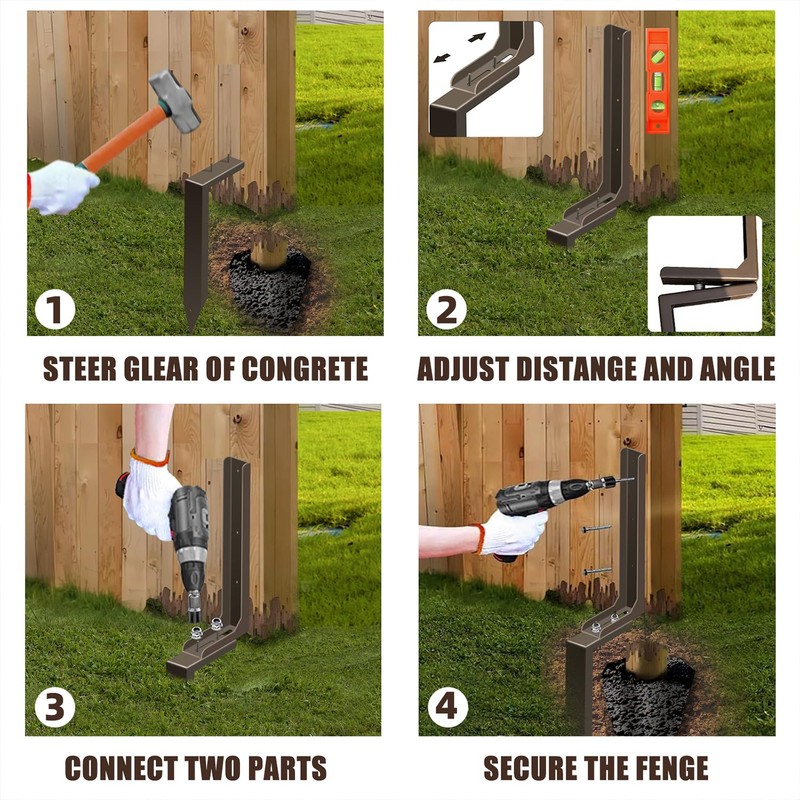 1

STEER GLEAR OF CONGRETE

2

ADJUST DISTANGE AND ANGLE

3

CONNECT TWO PARTS

4

SECURE THE FENGE