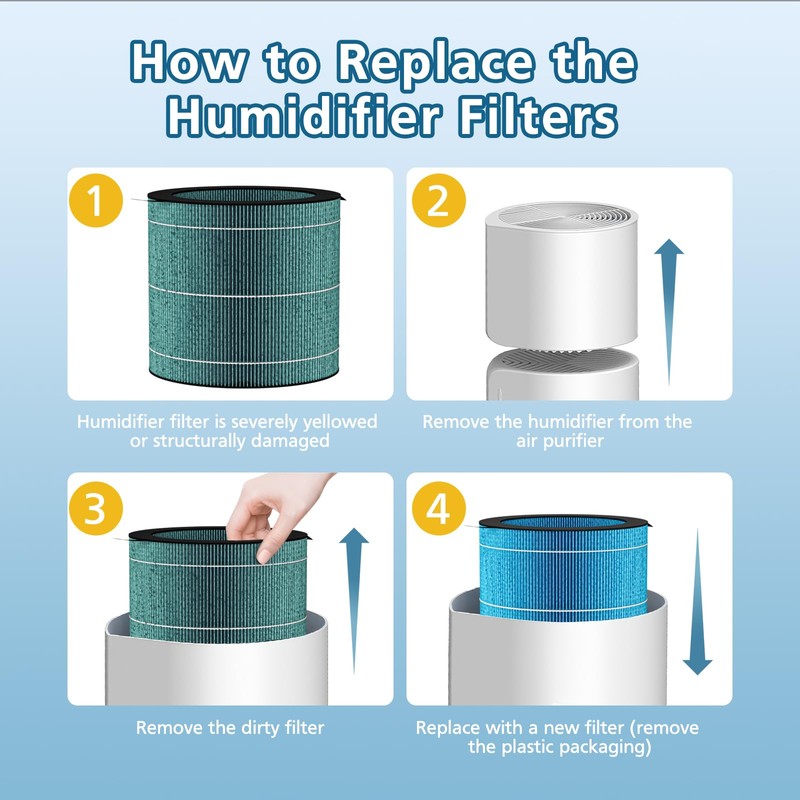 How to Replace the Humidifier Filters

1

Humidifier filter is severely yellowed or structurally damaged

2

Remove the humidifier from the air purifier

3

Remove the dirty filter

4

Replace with a new filter (remove the plastic packaging)