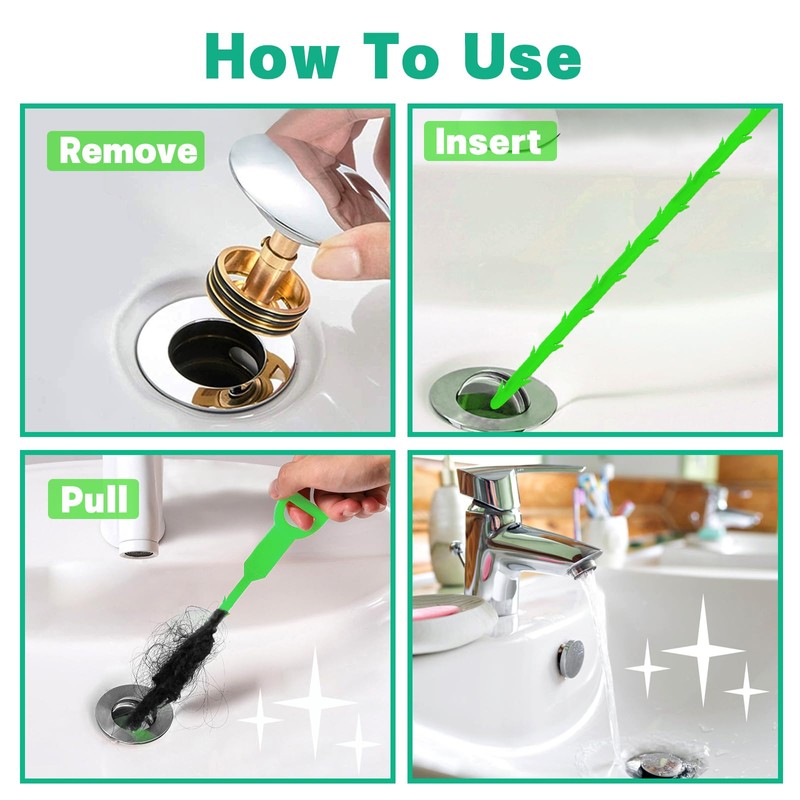 How To Use

Remove

Insert

Pull