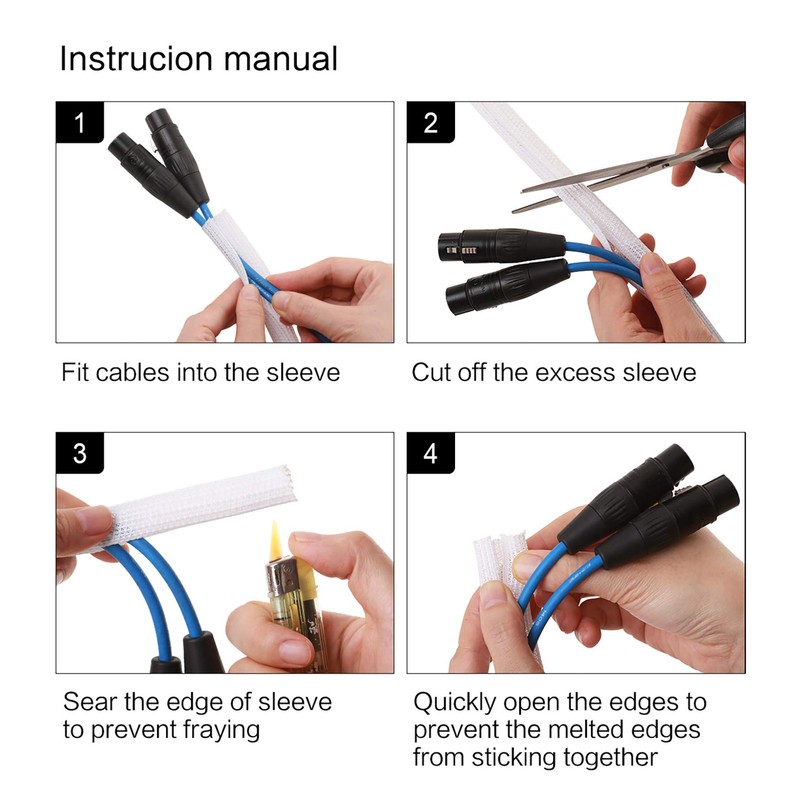 Instrucion manual

1

Fit cables into the sleeve

2

Cut off the excess sleeve

3

Sear the edge of sleeve to prevent fraying

4

Quickly open the edges to prevent the melted edges from sticking together