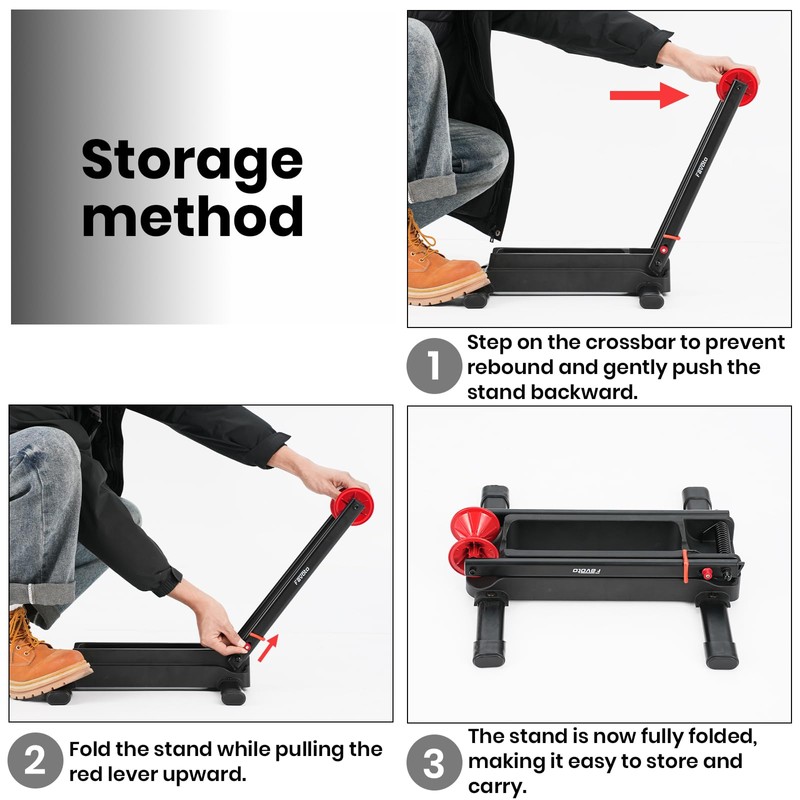 Storage method

FAVOTO

1 Step on the crossbar to prevent rebound and gently push the stand backward.

FAVOTO

2 Fold the stand while pulling the red lever upward.

FAVOTO

3 The stand is now fully folded, making it easy to store and carry.