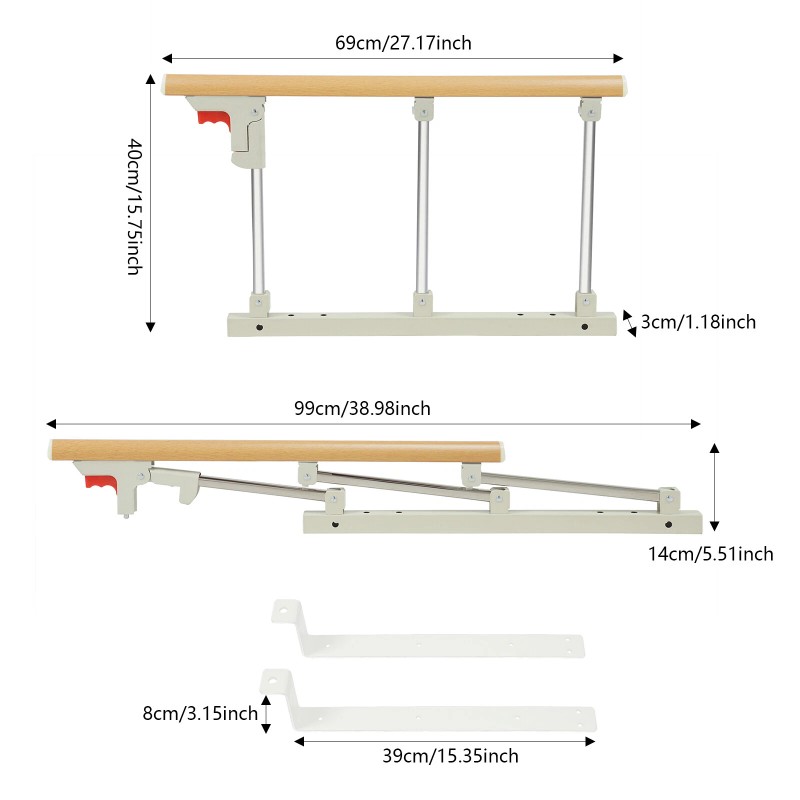 69cm/27.17inch

40cm/15.75inch

3cm/1.18inch

99cm/38.98inch

14cm/5.51inch

8cm/3.15inch

39cm/15.35inch