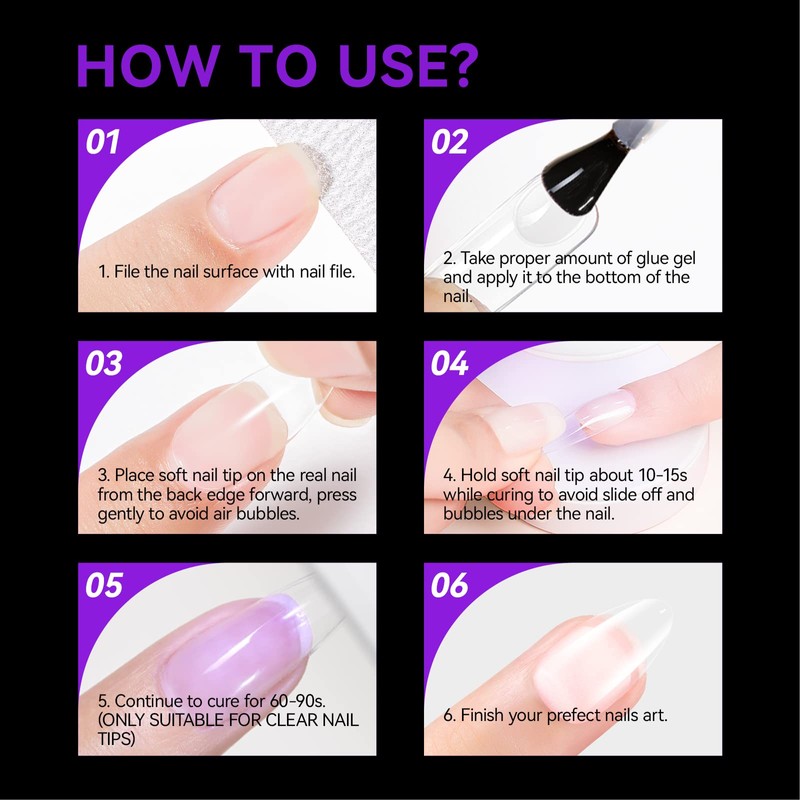 HOW TO USE?

01

1. File the nail surface with nail file.

02

2. Take proper amount of glue gel and apply it to the bottom of the nail.

03

3. Place soft nail tip on the real nail from the back edge forward, press gently to avoid air bubbles.

04

4. Hold soft nail tip about 10-15s while curing to avoid slide off and bubbles under the nail.

05

5. Continue to cure for 60-90s. (ONLY SUITABLE FOR CLEAR NAIL TIPS)

06

6. Finish your prefect nails art.