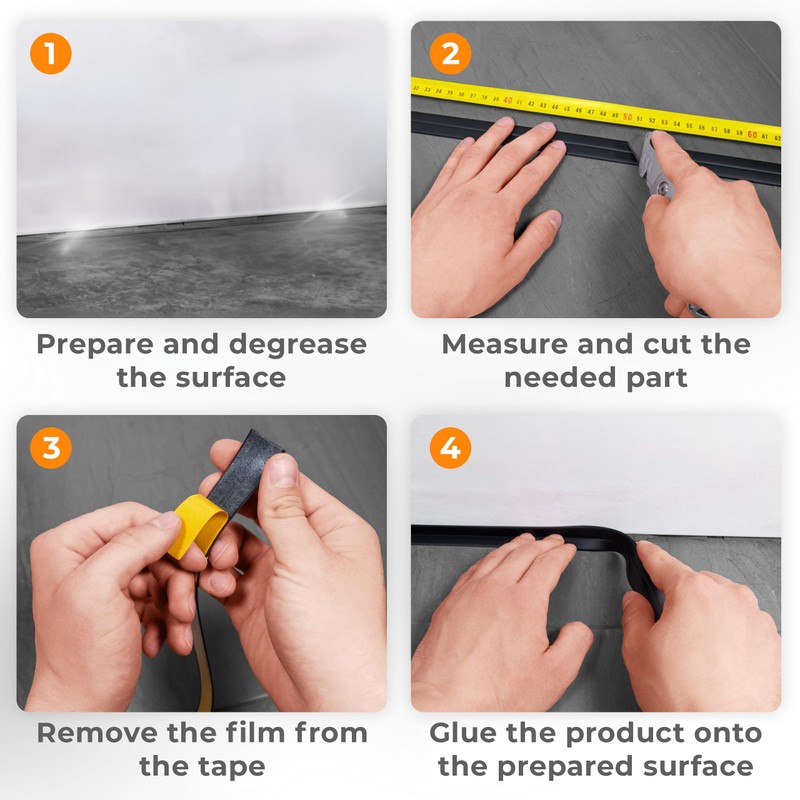 1

Prepare and degrease the surface

2

32 33 34 35 36 37 38 39 40 41 42 43 44 45 46 47 48 49 50 51 52 53 54 55 56 57 58 59 60 61 62

Measure and cut the needed part

3

Remove the film from the tape

4

Glue the product onto the prepared surface