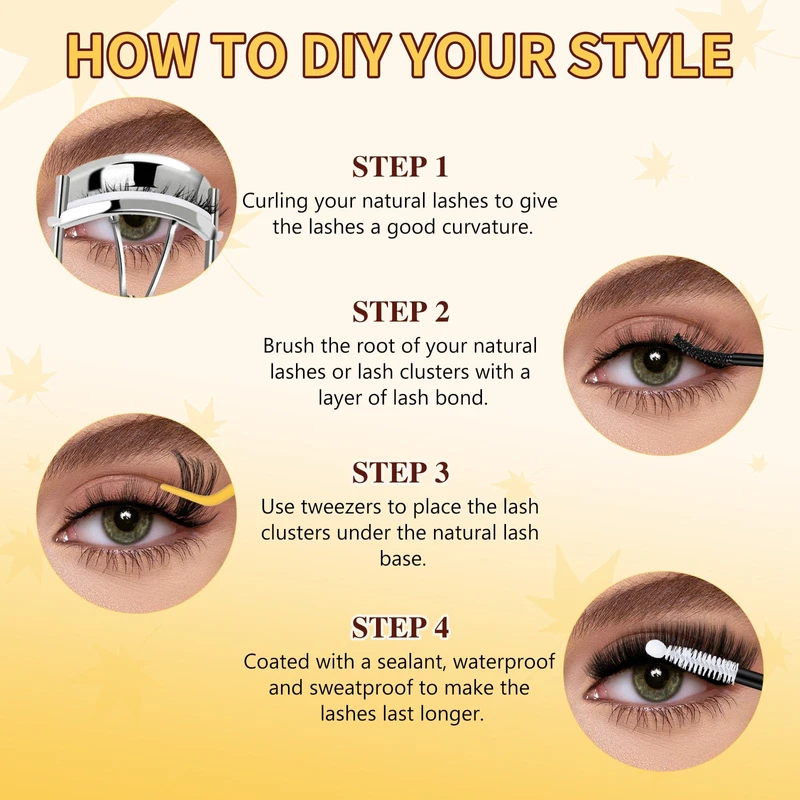 HOW TO DIY YOUR STYLE

STEP 1
Curling your natural lashes to give the lashes a good curvature.

STEP 2
Brush the root of your natural lashes or lash clusters with a layer of lash bond.

STEP 3
Use tweezers to place the lash clusters under the natural lash base.

STEP 4
Coated with a sealant, waterproof and sweatproof to make the lashes last longer.