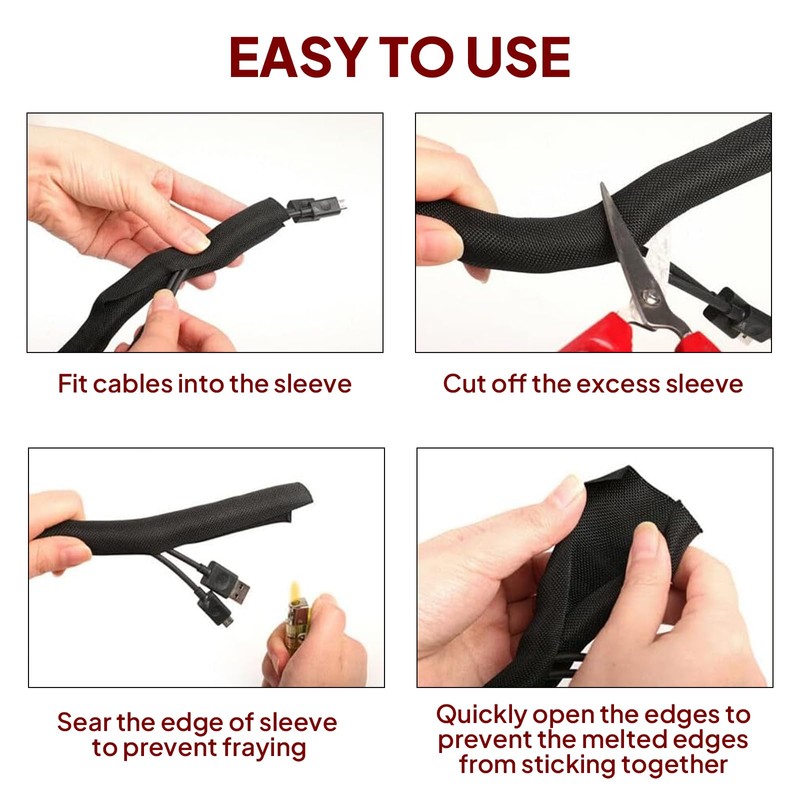 EASY TO USE

Fit cables into the sleeve

Cut off the excess sleeve

Sear the edge of sleeve to prevent fraying

Quickly open the edges to prevent the melted edges from sticking together