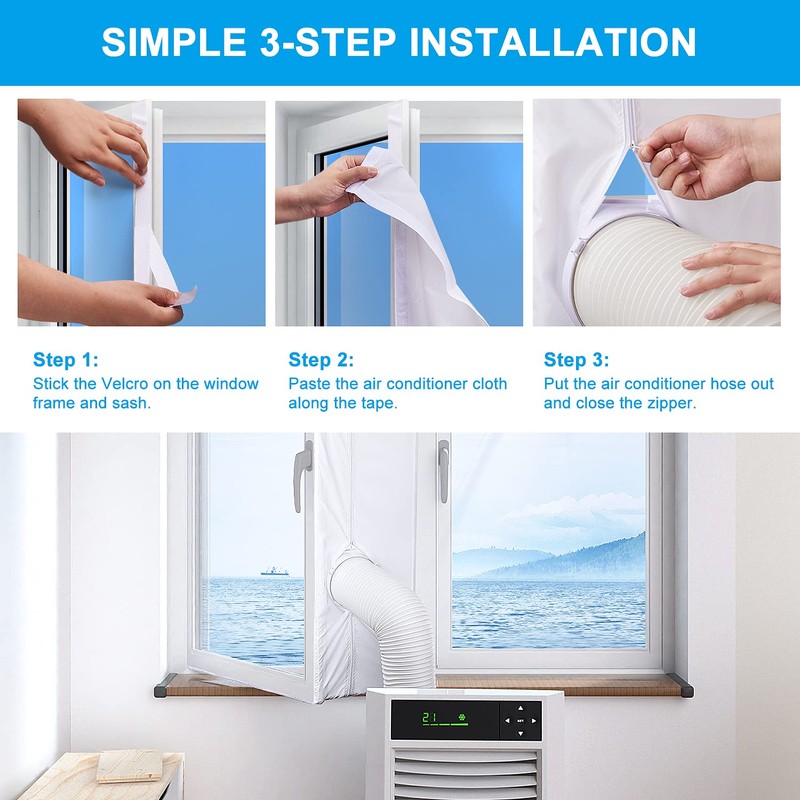 SIMPLE 3-STEP INSTALLATION

Step 1:
Stick the Velcro on the window frame and sash.

Step 2:
Paste the air conditioner cloth along the tape.

Step 3:
Put the air conditioner hose out and close the zipper.

21