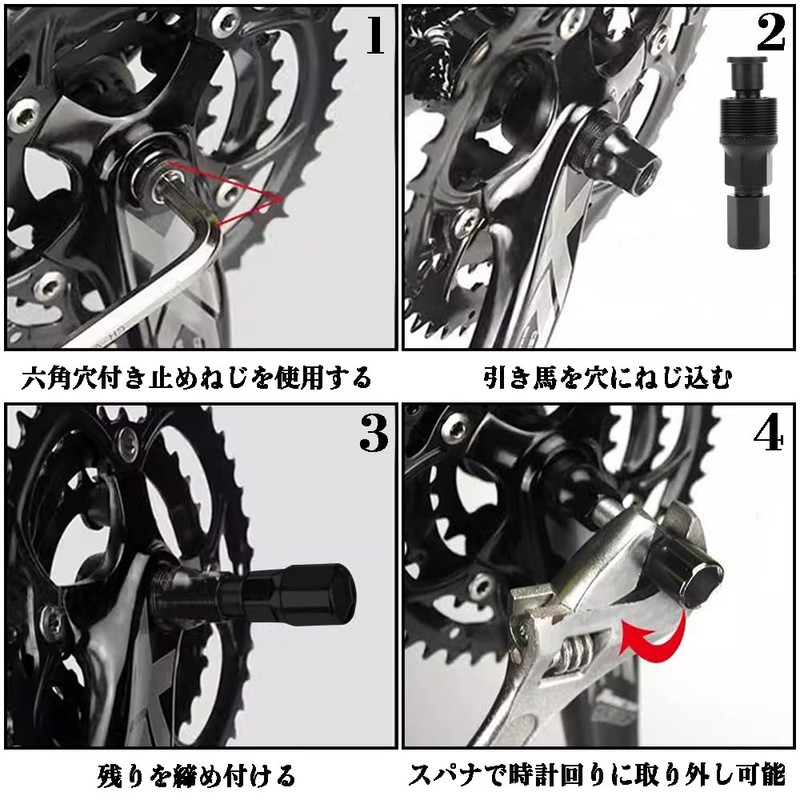 1

六角穴付き止めねじを使用する

2

引き馬を穴にねじ込む

3

残りを締め付ける

4

スパナで時計回りに取り外し可能