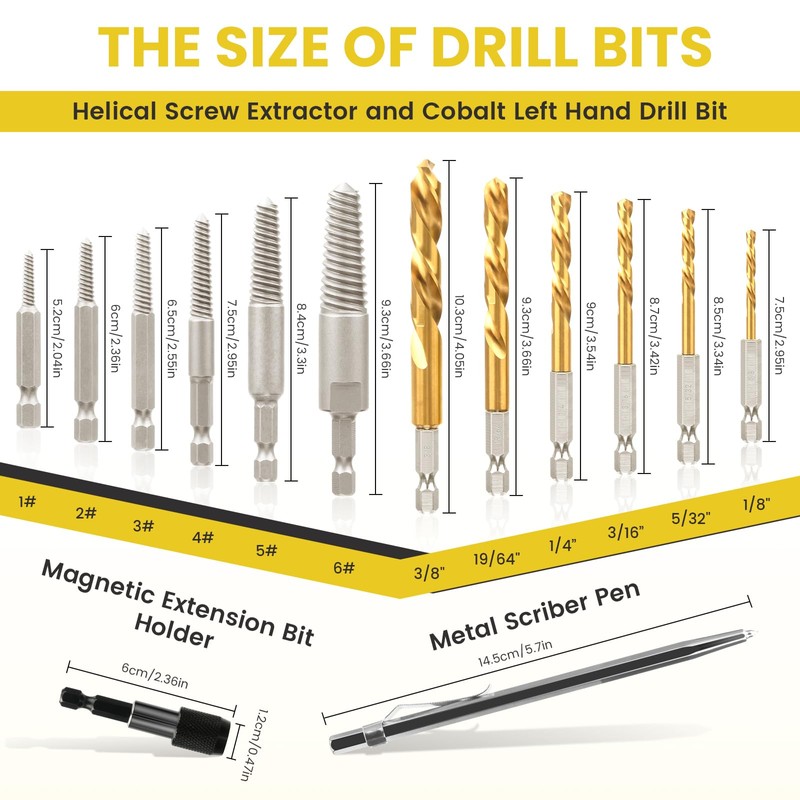 THE SIZE OF DRILL BITS

Helical Screw Extractor and Cobalt Left Hand Drill Bit

5.2cm/2.04in
6cm/2.36in
6.5cm/2.55in
7.5cm/2.95in
8.4cm/3.3in
9.3cm/3.66in
10.3cm/4.05in
9.3cm/3.66in
9cm/3.54in
8.7cm/3.42in
8.5cm/3.34in
7.5cm/2.95in

1#
2#
3#
4#
5#
6#
3/8"
19/64"
1/4"
3/16"
5/32"
1/8"

Magnetic Extension Bit Holder

6cm/2.36in
1.2cm/0.47in

Metal Scriber Pen

14.5cm/5.7in