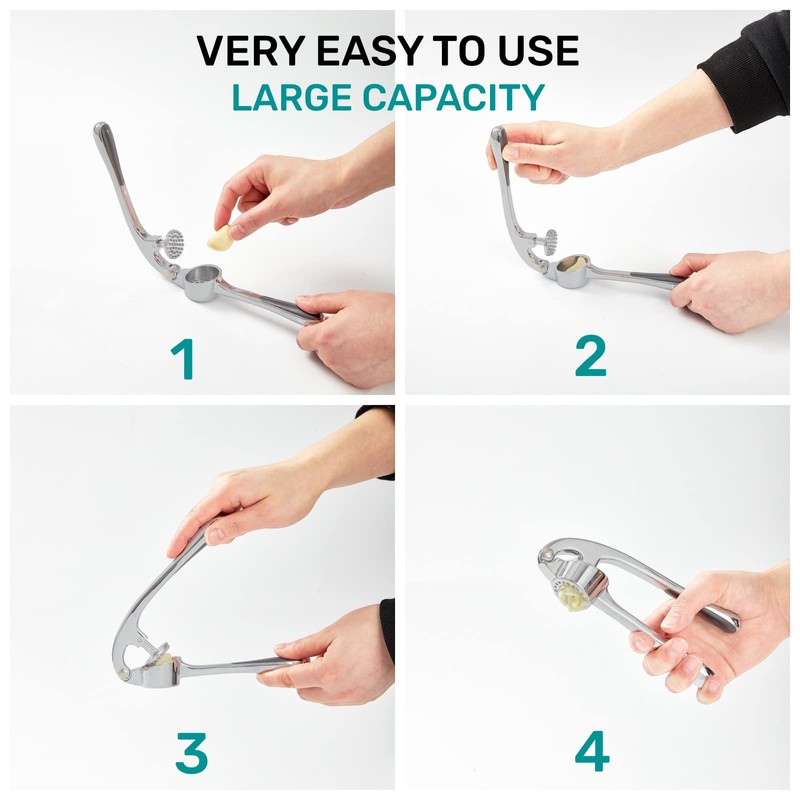 VERY EASY TO USE
LARGE CAPACITY

1

2

3

4