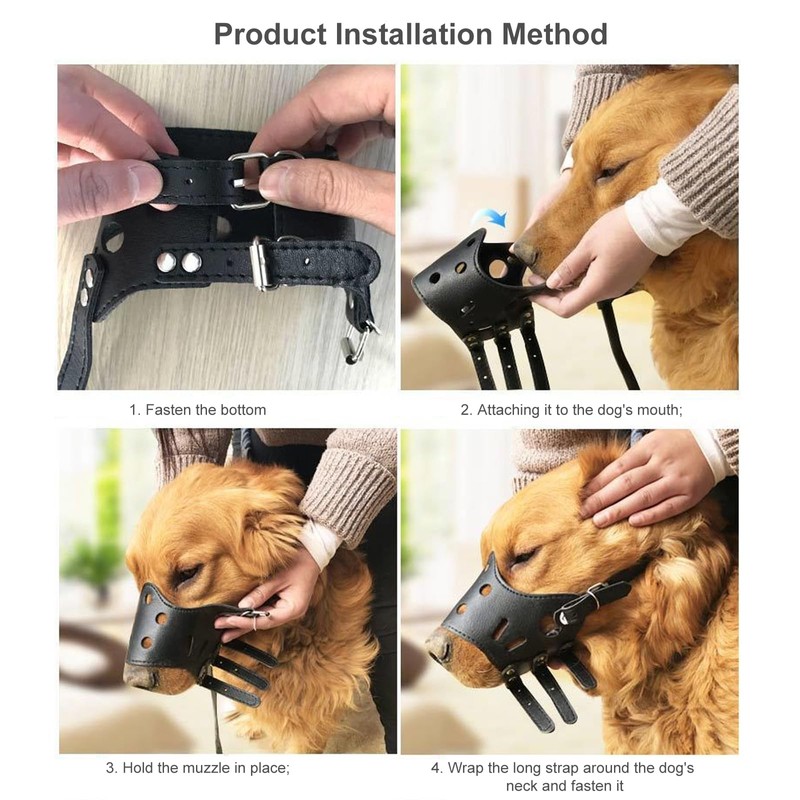 Product Installation Method

1. Fasten the bottom

2. Attaching it to the dog's mouth;

3. Hold the muzzle in place;

4. Wrap the long strap around the dog's neck and fasten it