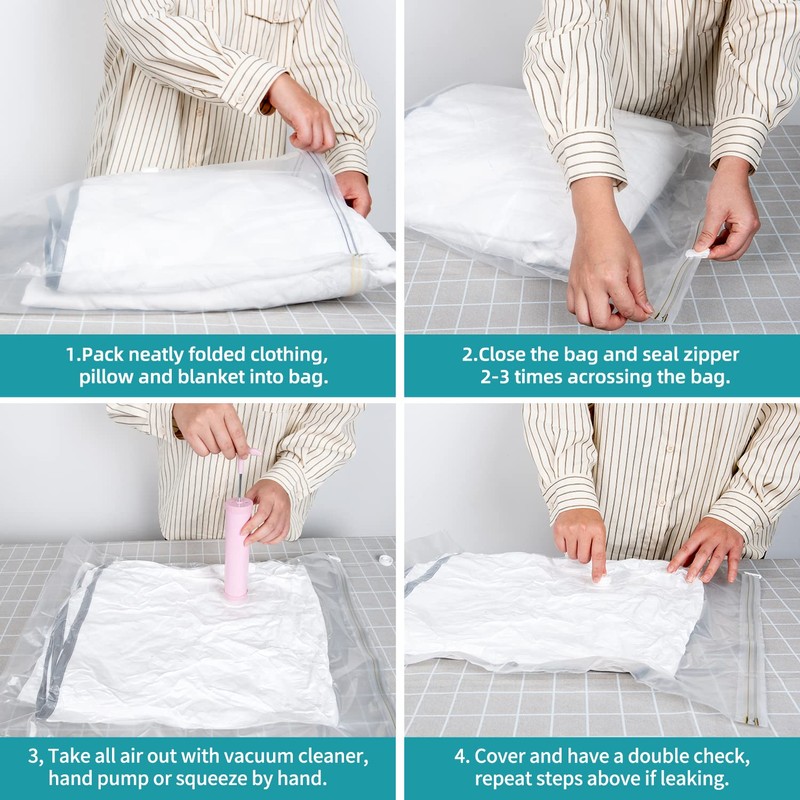 1.Pack neatly folded clothing, pillow and blanket into bag.

2.Close the bag and seal zipper 2-3 times acrossing the bag.

3, Take all air out with vacuum cleaner, hand pump or squeeze by hand.

4. Cover and have a double check, repeat steps above if leaking.