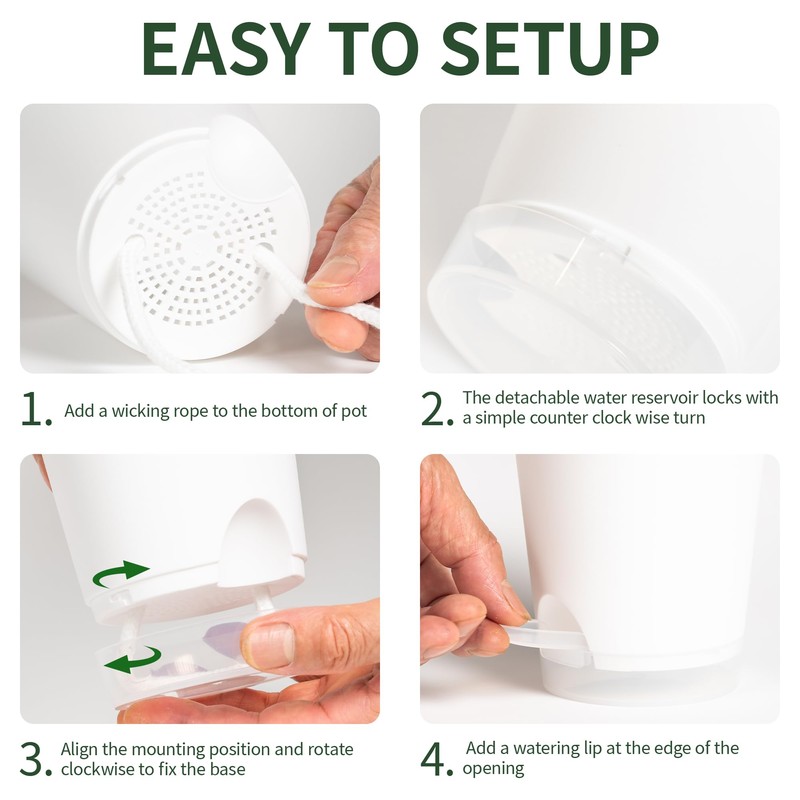 EASY TO SETUP

1. Add a wicking rope to the bottom of pot

2. The detachable water reservoir locks with a simple counter clock wise turn

3. Align the mounting position and rotate clockwise to fix the base

4. Add a watering lip at the edge of the opening