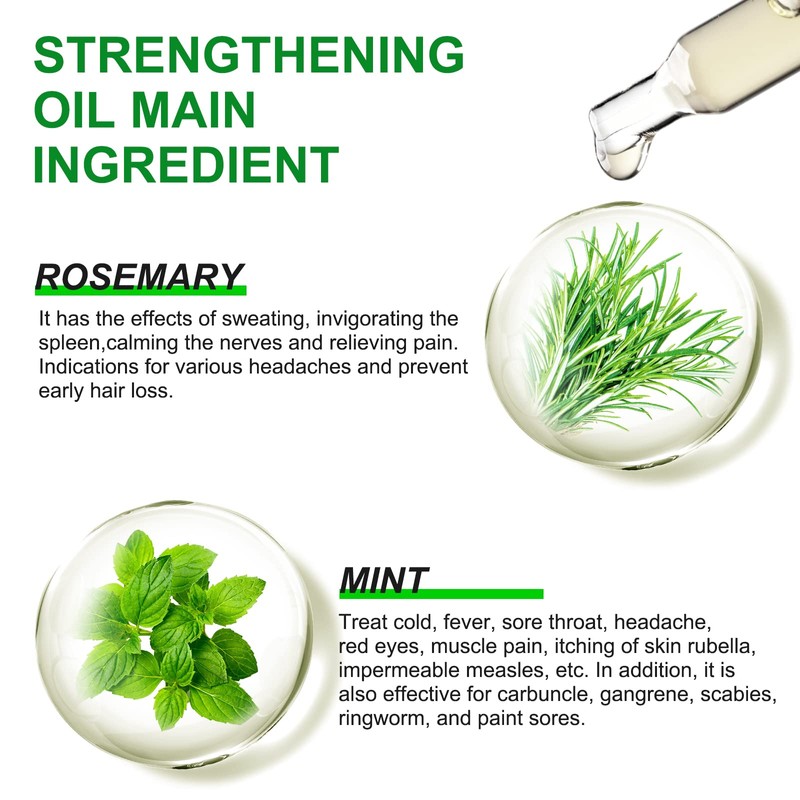 STRENGTHENING OIL MAIN INGREDIENT

ROSEMARY

It has the effects of sweating, invigorating the spleen,calming the nerves and relieving pain. Indications for various headaches and prevent early hair loss.

MINT

Treat cold, fever, sore throat, headache, red eyes, muscle pain, itching of skin rubella, impermeable measles, etc. In addition, it is also effective for carbuncle, gangrene, scabies, ringworm, and paint sores.