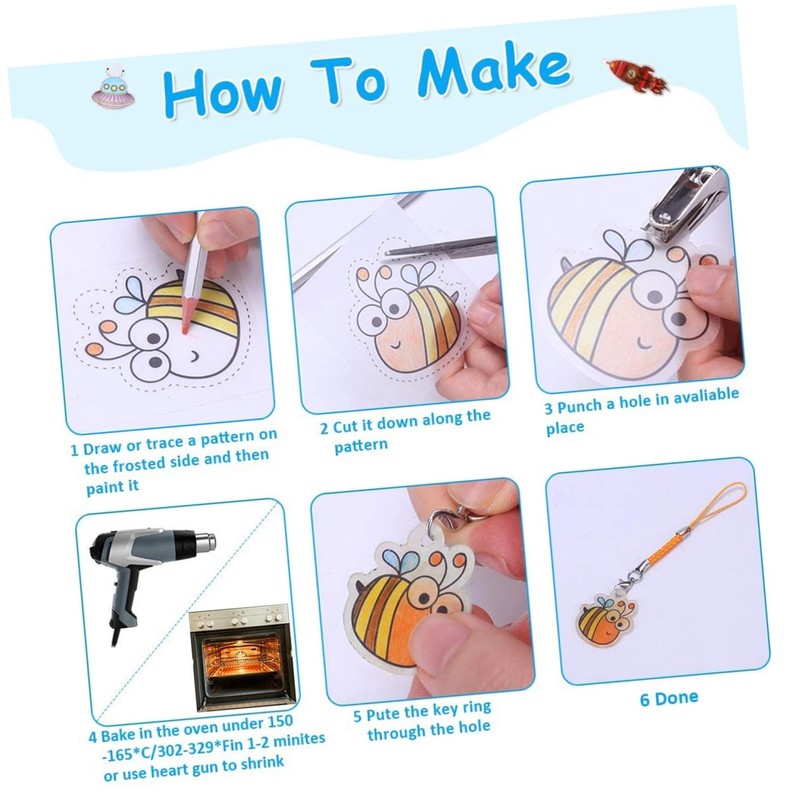 How To Make

1 Draw or trace a pattern on the frosted side and then paint it

2 Cut it down along the pattern

3 Punch a hole in avaliable place

4 Bake in the oven under 150 -165*C/302-329*Fin 1-2 minites or use heart gun to shrink

5 Pute the key ring through the hole

6 Done