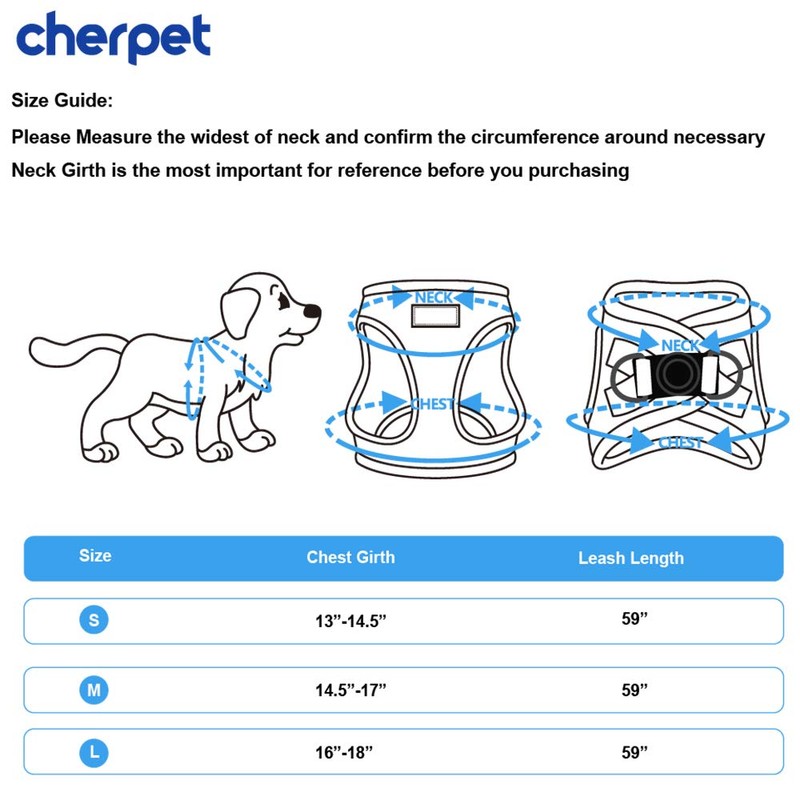 cherpet

Size Guide:

Please Measure the widest of neck and confirm the circumference around necessary

Neck Girth is the most important for reference before you purchasing

NECK
CHEST
NECK
CHEST

| Size | Chest Girth | Leash Length |
|---|---|---|
| S | 13”-14.5” | 59” |
| M | 14.5”-17” | 59” |
| L | 16”-18” | 59” |