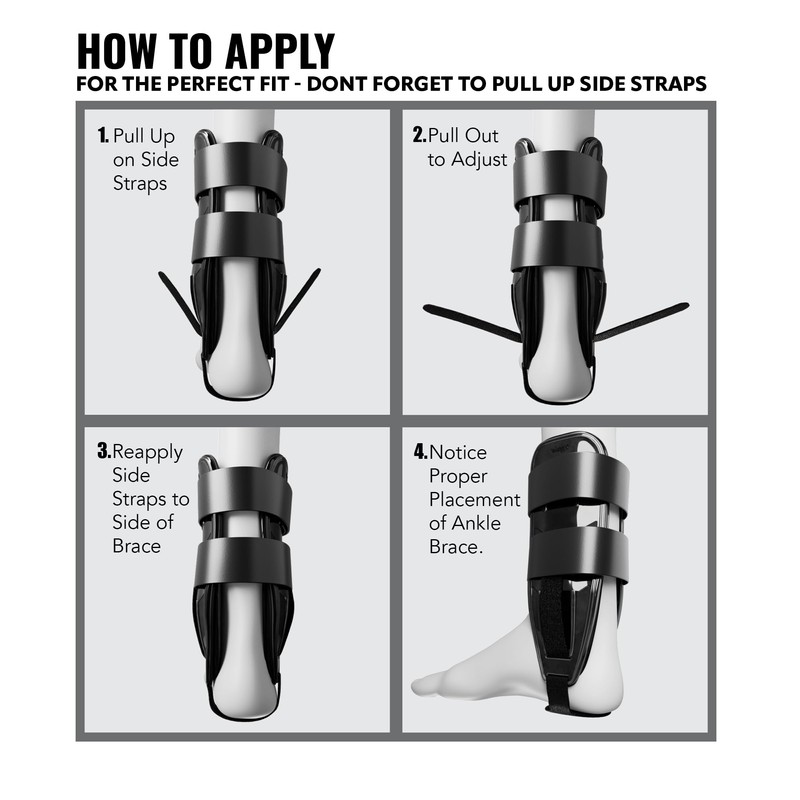 HOW TO APPLY
FOR THE PERFECT FIT - DONT FORGET TO PULL UP SIDE STRAPS

1. Pull Up on Side Straps

2. Pull Out to Adjust

3. Reapply Side Straps to Side of Brace

4. Notice Proper Placement of Ankle Brace.