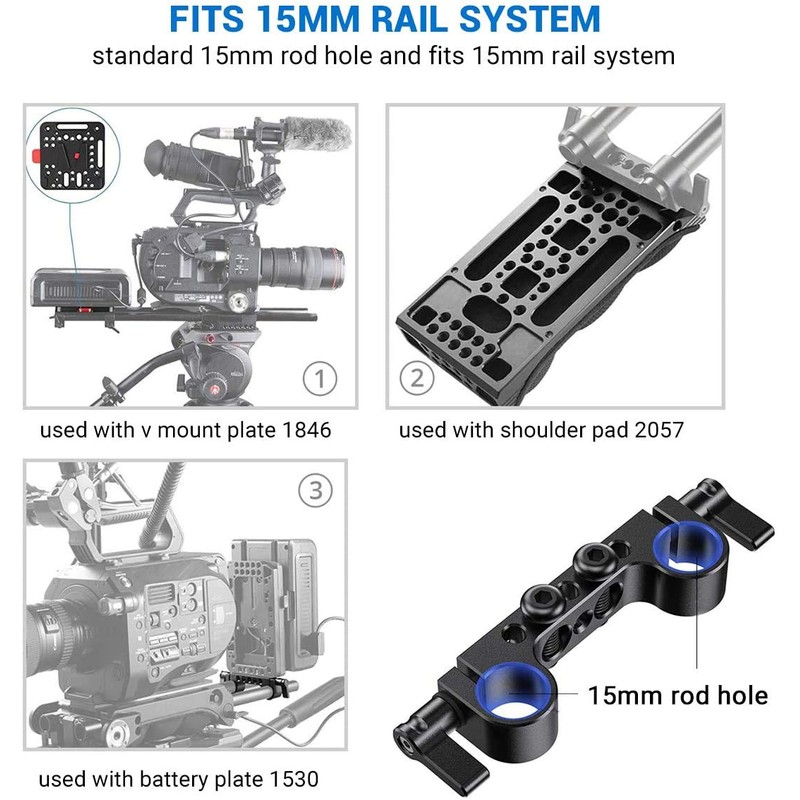 FITS 15MM RAIL SYSTEM
standard 15mm rod hole and fits 15mm rail system

①
used with v mount plate 1846

②
used with shoulder pad 2057

③
used with battery plate 1530

15mm rod hole