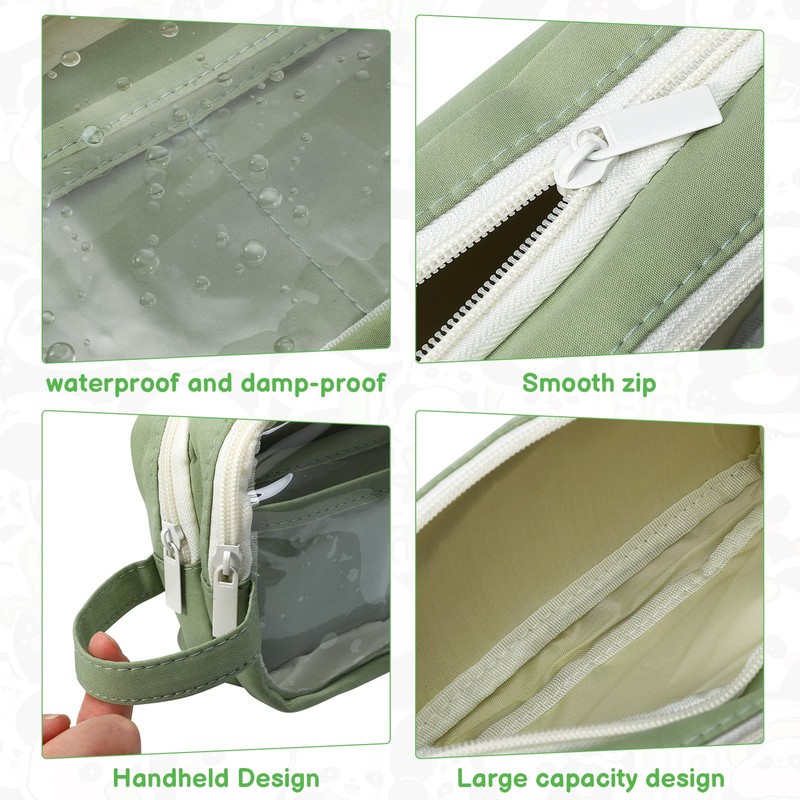 waterproof and damp-proof

Smooth zip

Handheld Design

Large capacity design