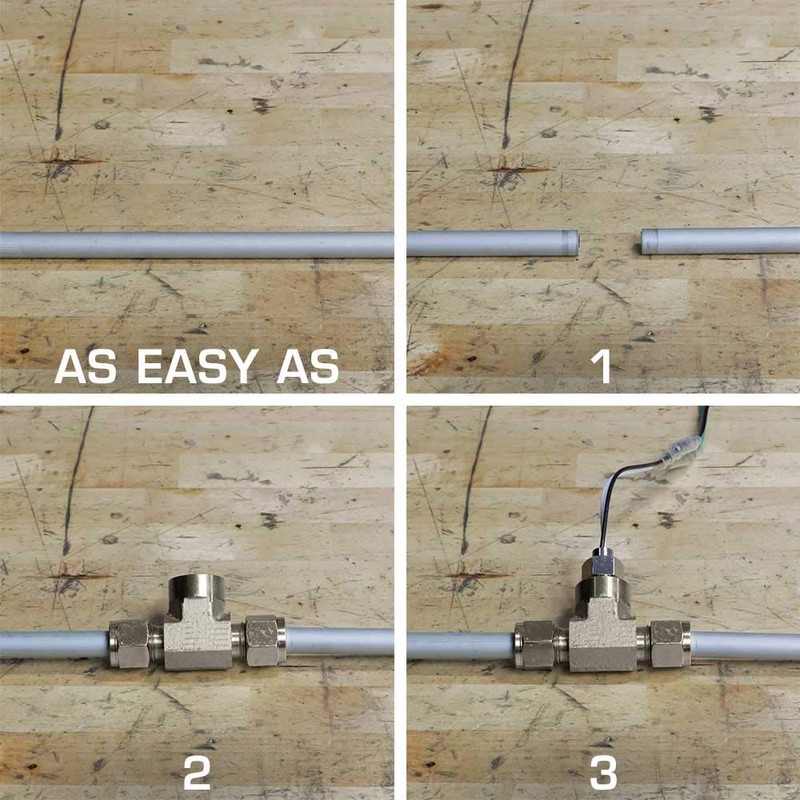 AS EASY AS

1

2

3