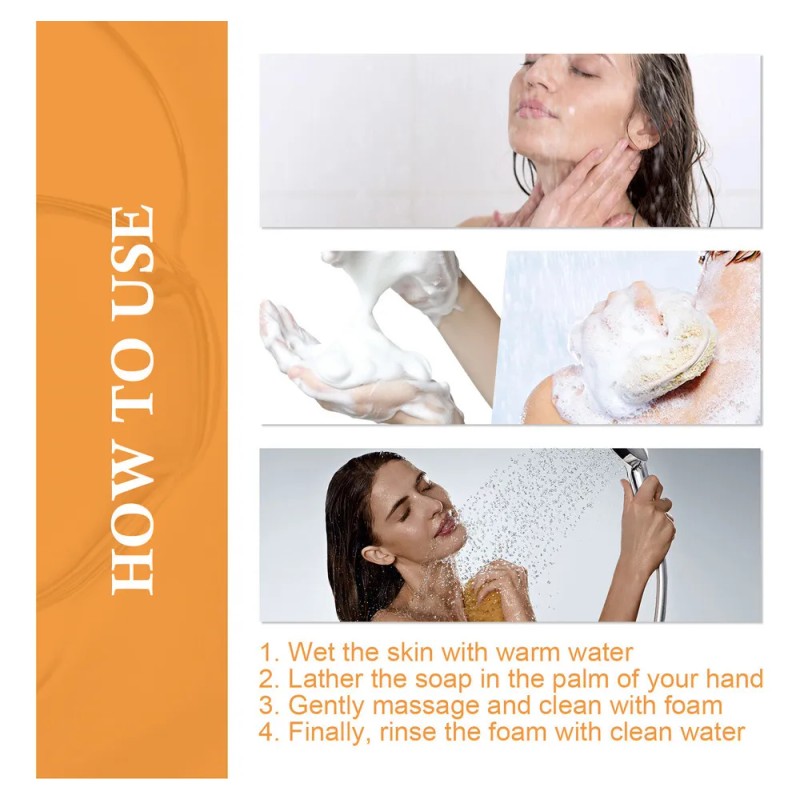 HOW TO USE

1. Wet the skin with warm water
2. Lather the soap in the palm of your hand
3. Gently massage and clean with foam
4. Finally, rinse the foam with clean water