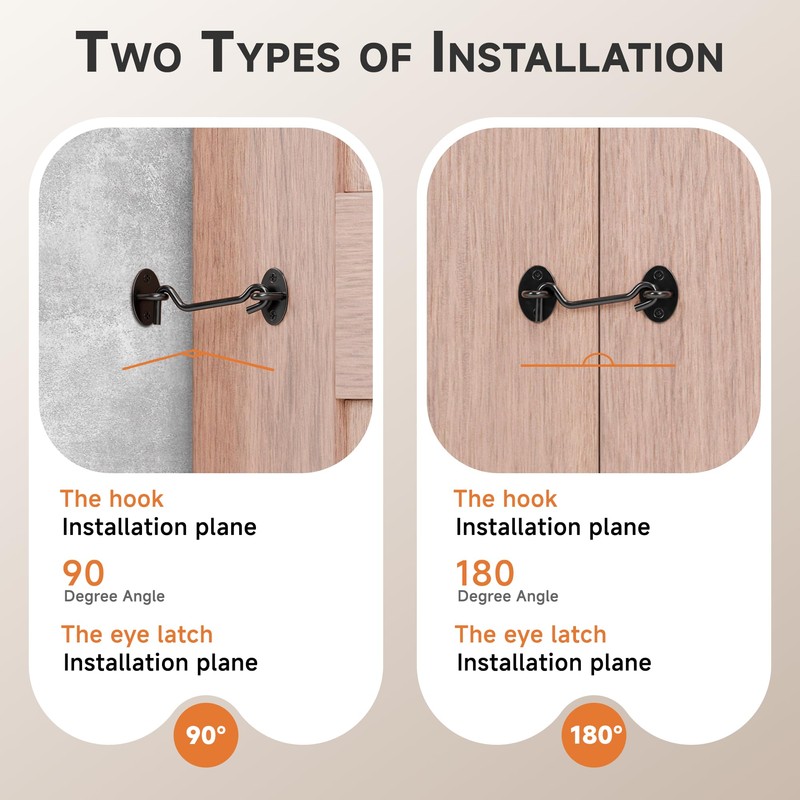 Two Types of Installation

The hook
Installation plane
90
Degree Angle
The eye latch
Installation plane

90°

The hook
Installation plane
180
Degree Angle
The eye latch
Installation plane

180°