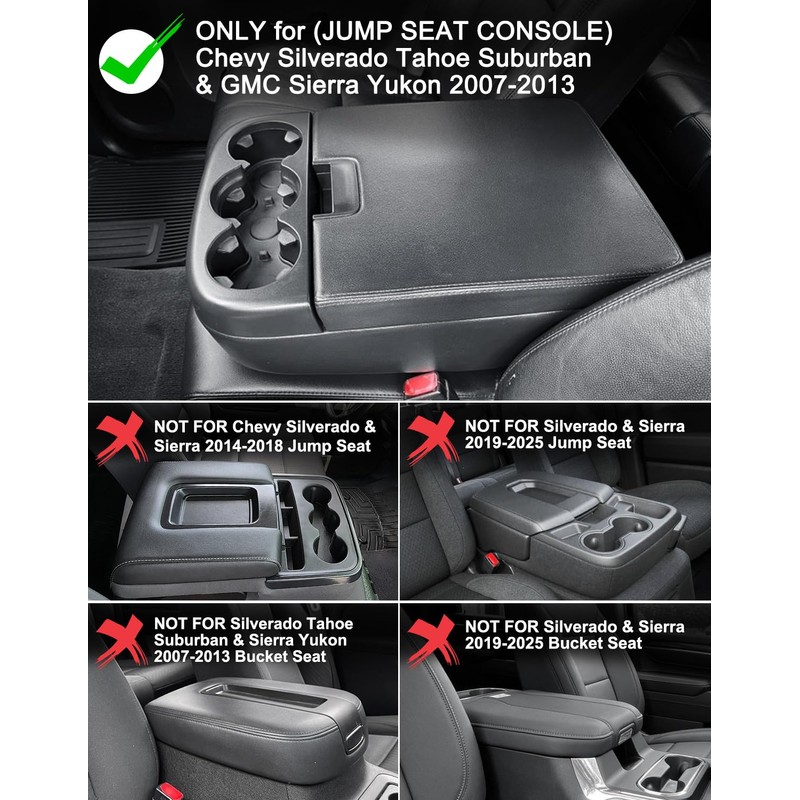 ONLY for (JUMP SEAT CONSOLE)
Chevy Silverado Tahoe Suburban
& GMC Sierra Yukon 2007-2013

NOT FOR Chevy Silverado & Sierra 2014-2018 Jump Seat

NOT FOR Silverado & Sierra 2019-2025 Jump Seat

NOT FOR Silverado Tahoe Suburban & Sierra Yukon 2007-2013 Bucket Seat

NOT FOR Silverado & Sierra 2019-2025 Bucket Seat