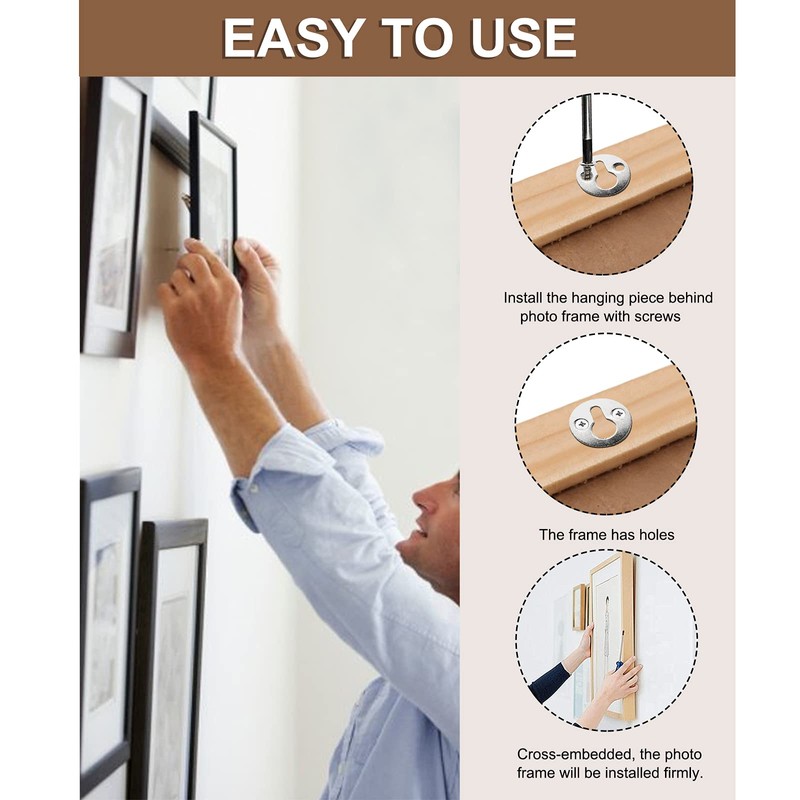 EASY TO USE

Install the hanging piece behind photo frame with screws

The frame has holes

Cross-embedded, the photo frame will be installed firmly.