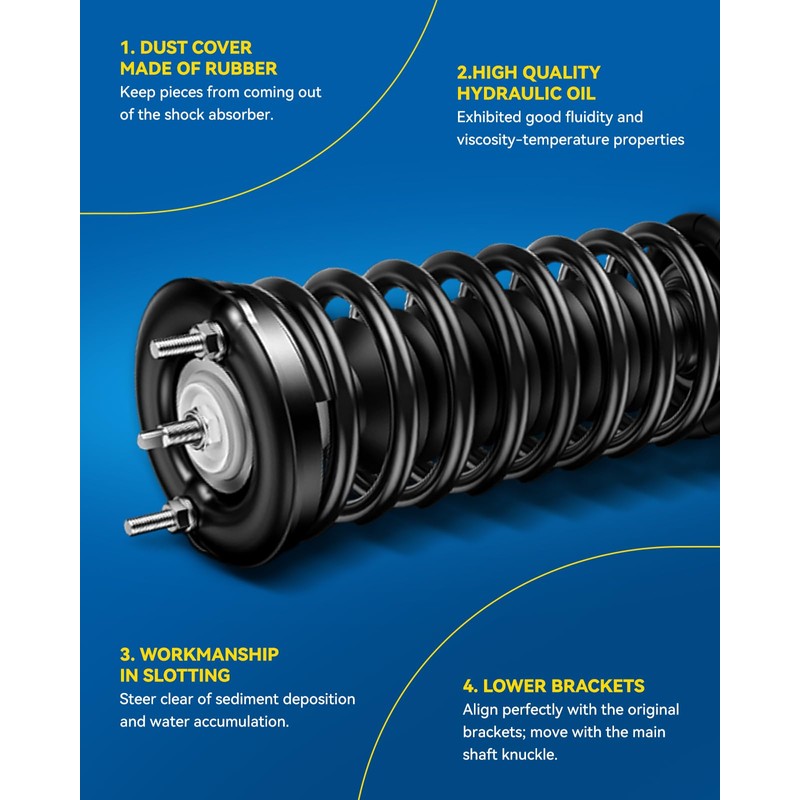 1. DUST COVER MADE OF RUBBER
Keep pieces from coming out of the shock absorber.

2.HIGH QUALITY HYDRAULIC OIL
Exhibited good fluidity and viscosity-temperature properties

3. WORKMANSHIP IN SLOTTING
Steer clear of sediment deposition and water accumulation.

4. LOWER BRACKETS
Align perfectly with the original brackets; move with the main shaft knuckle.