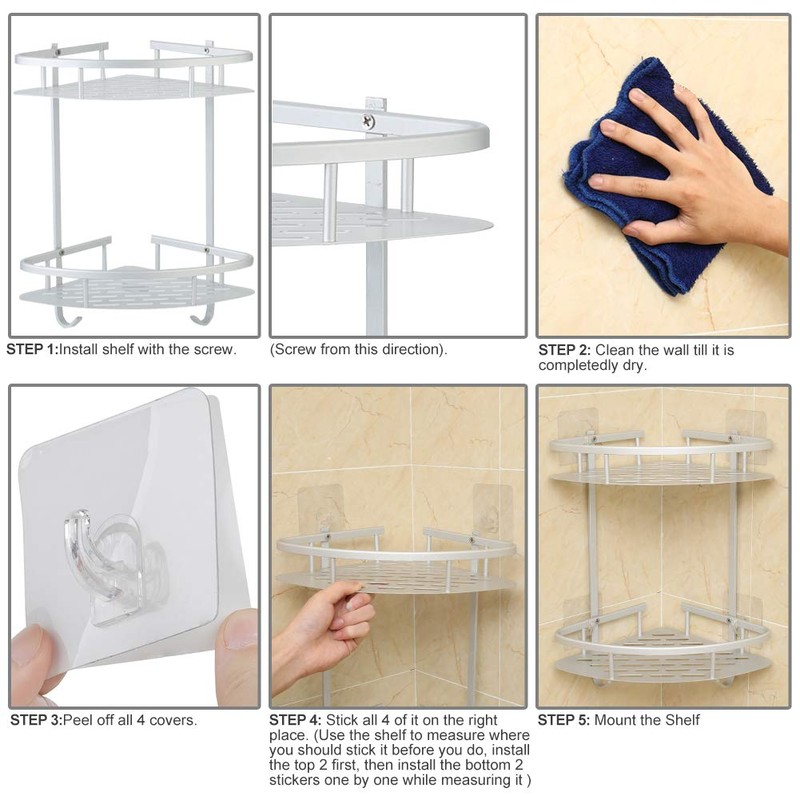 STEP 1:Install shelf with the screw.

(Screw from this direction).

STEP 2: Clean the wall till it is completedly dry.

STEP 3:Peel off all 4 covers.

STEP 4: Stick all 4 of it on the right place. (Use the shelf to measure where you should stick it before you do, install the top 2 first, then install the bottom 2 stickers one by one while measuring it )

STEP 5: Mount the Shelf