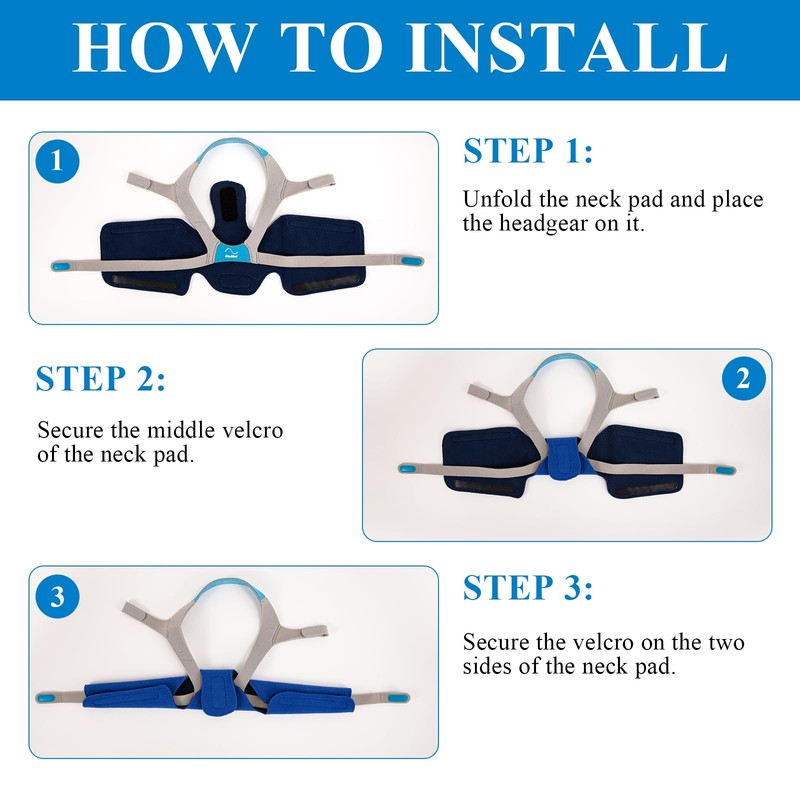 HOW TO INSTALL

1

STEP 1:

Unfold the neck pad and place the headgear on it.

STEP 2:

Secure the middle velcro of the neck pad.

2

3

STEP 3:

Secure the velcro on the two sides of the neck pad.