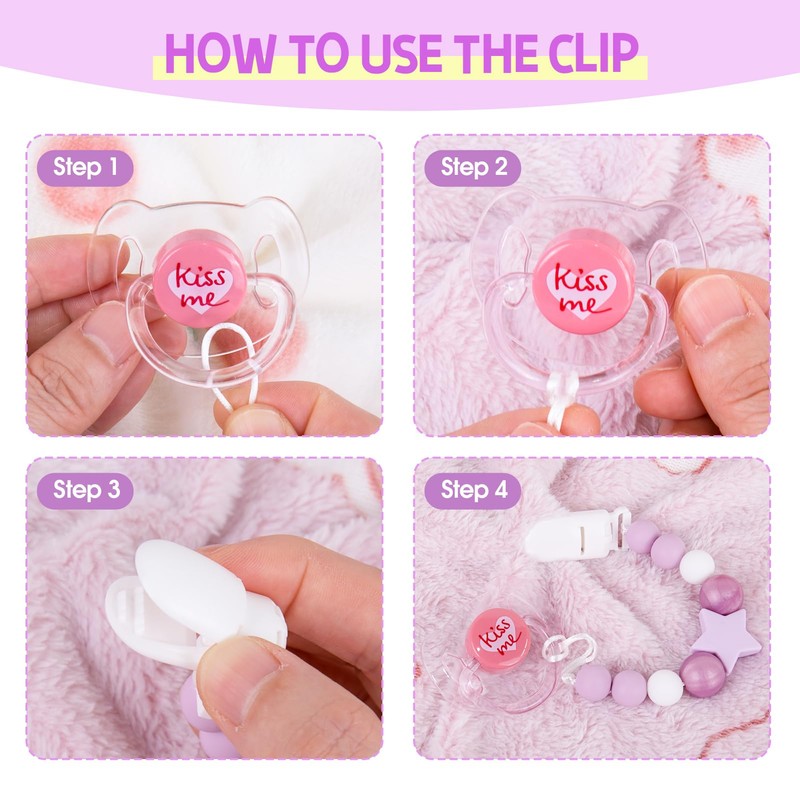 HOW TO USE THE CLIP

Step 1

Kiss me

Step 2

Kiss me

Step 3

Step 4

Kiss me