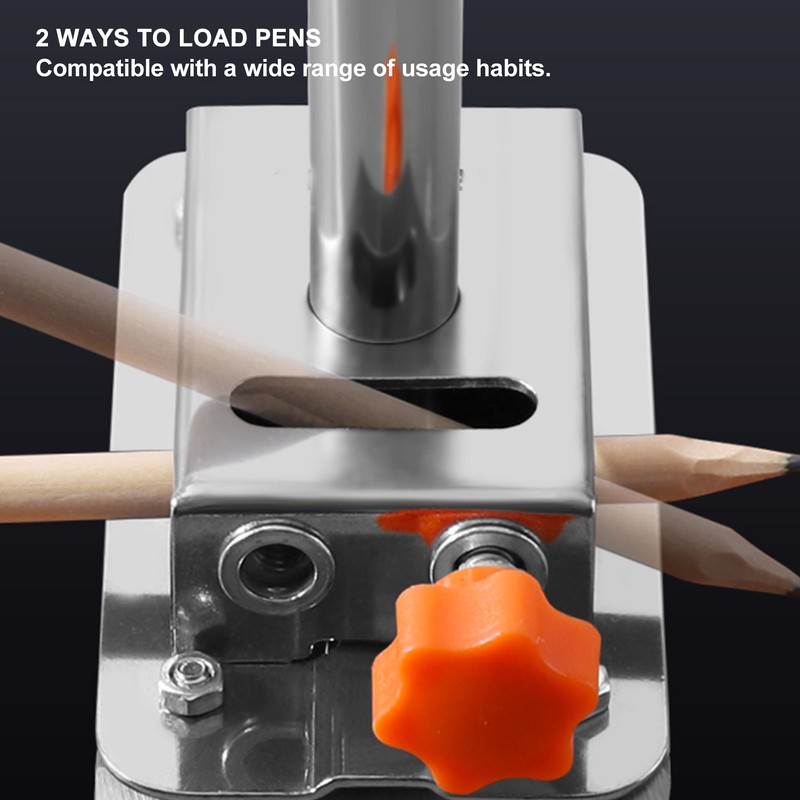 2 WAYS TO LOAD PENS
Compatible with a wide range of usage habits.