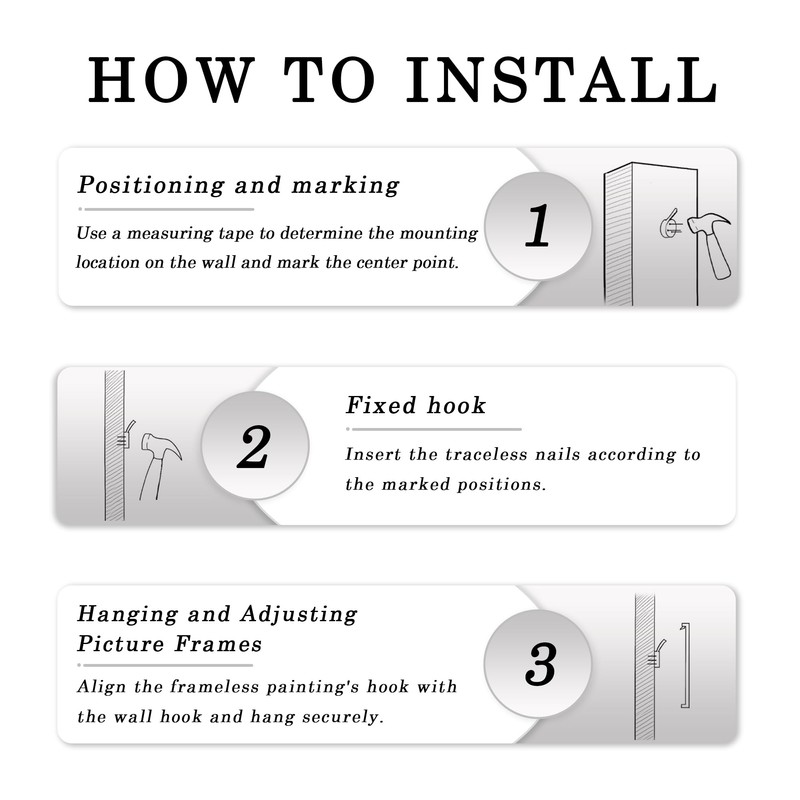 HOW TO INSTALL

Positioning and marking

Use a measuring tape to determine the mounting location on the wall and mark the center point.

1

2

Fixed hook

Insert the traceless nails according to the marked positions.

Hanging and Adjusting Picture Frames

Align the frameless painting's hook with the wall hook and hang securely.

3