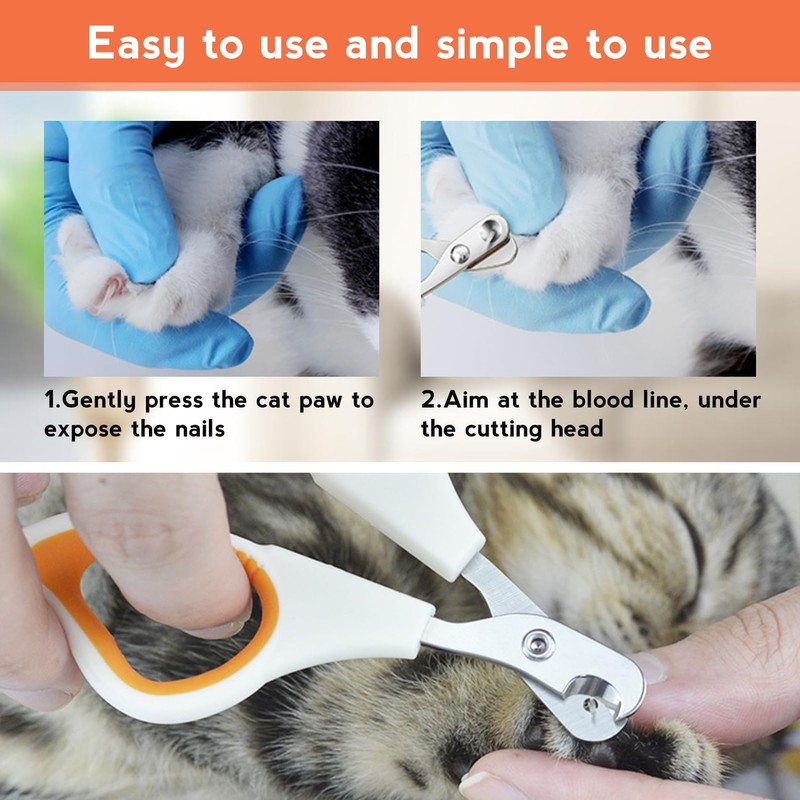 Easy to use and simple to use

1.Gently press the cat paw to expose the nails

2.Aim at the blood line, under the cutting head