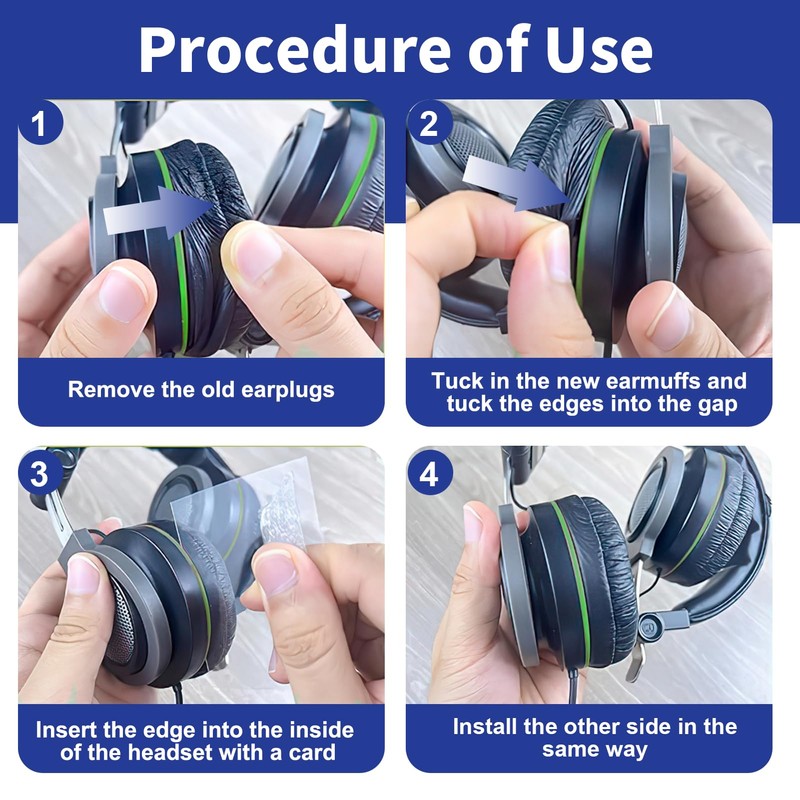 Procedure of Use

1

Remove the old earplugs

2

Tuck in the new earmuffs and tuck the edges into the gap

3

Insert the edge into the inside of the headset with a card

4

Install the other side in the same way