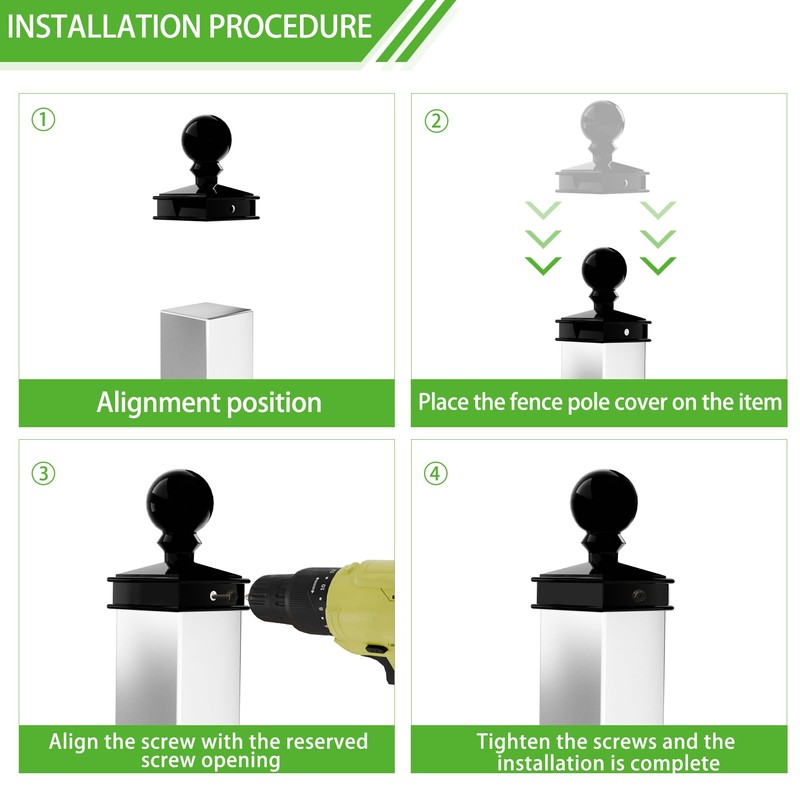 INSTALLATION PROCEDURE

①

Alignment position

②

Place the fence pole cover on the item

③

Align the screw with the reserved screw opening

④

Tighten the screws and the installation is complete