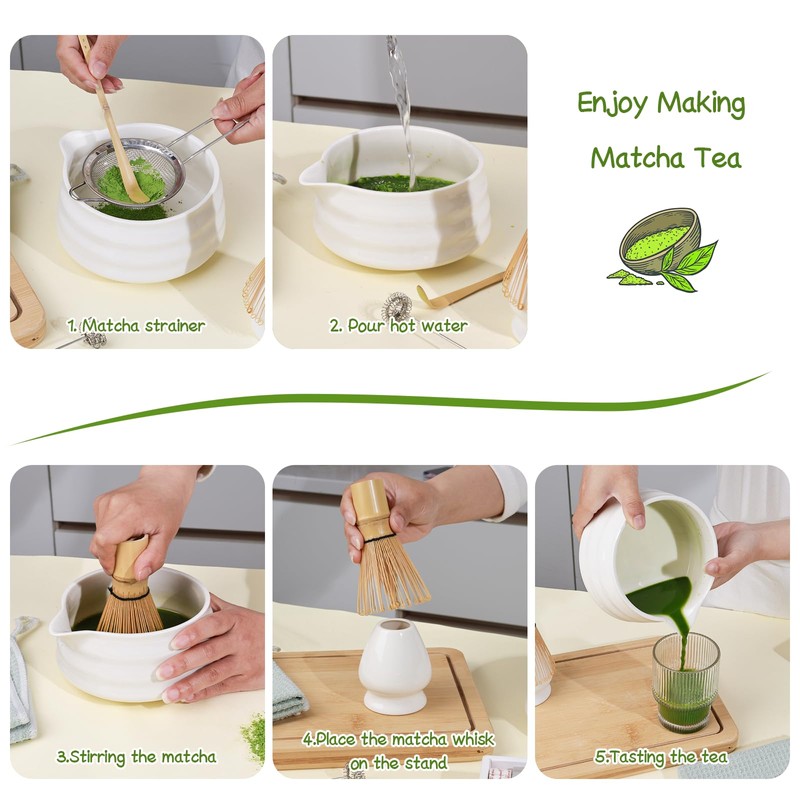 1. Matcha strainer

2. Pour hot water

Enjoy Making Matcha Tea

3.Stirring the matcha

4.Place the matcha whisk on the stand

5.Tasting the tea