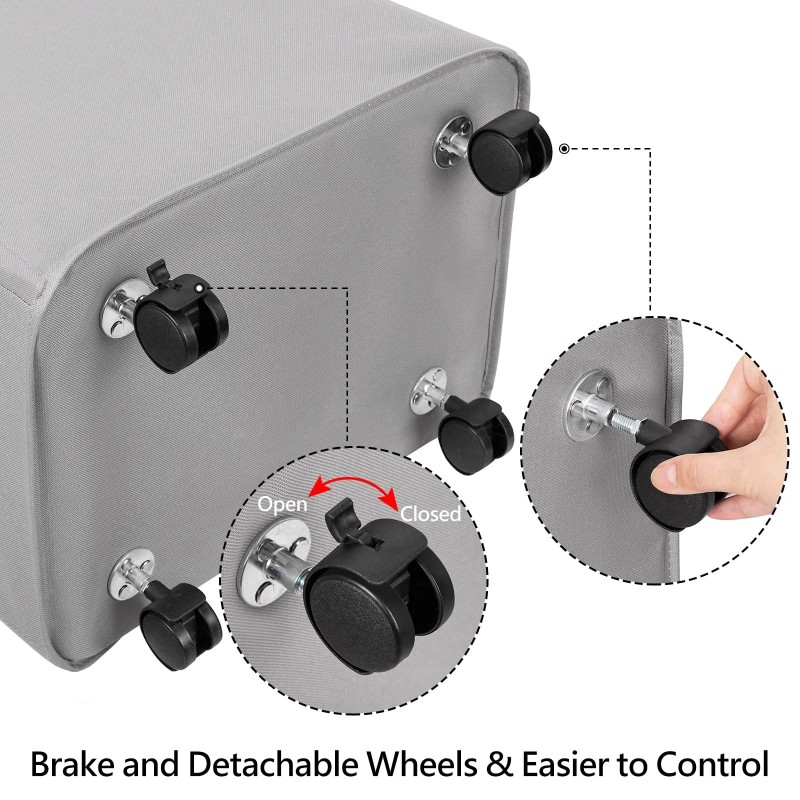 Open
Closed

Brake and Detachable Wheels & Easier to Control